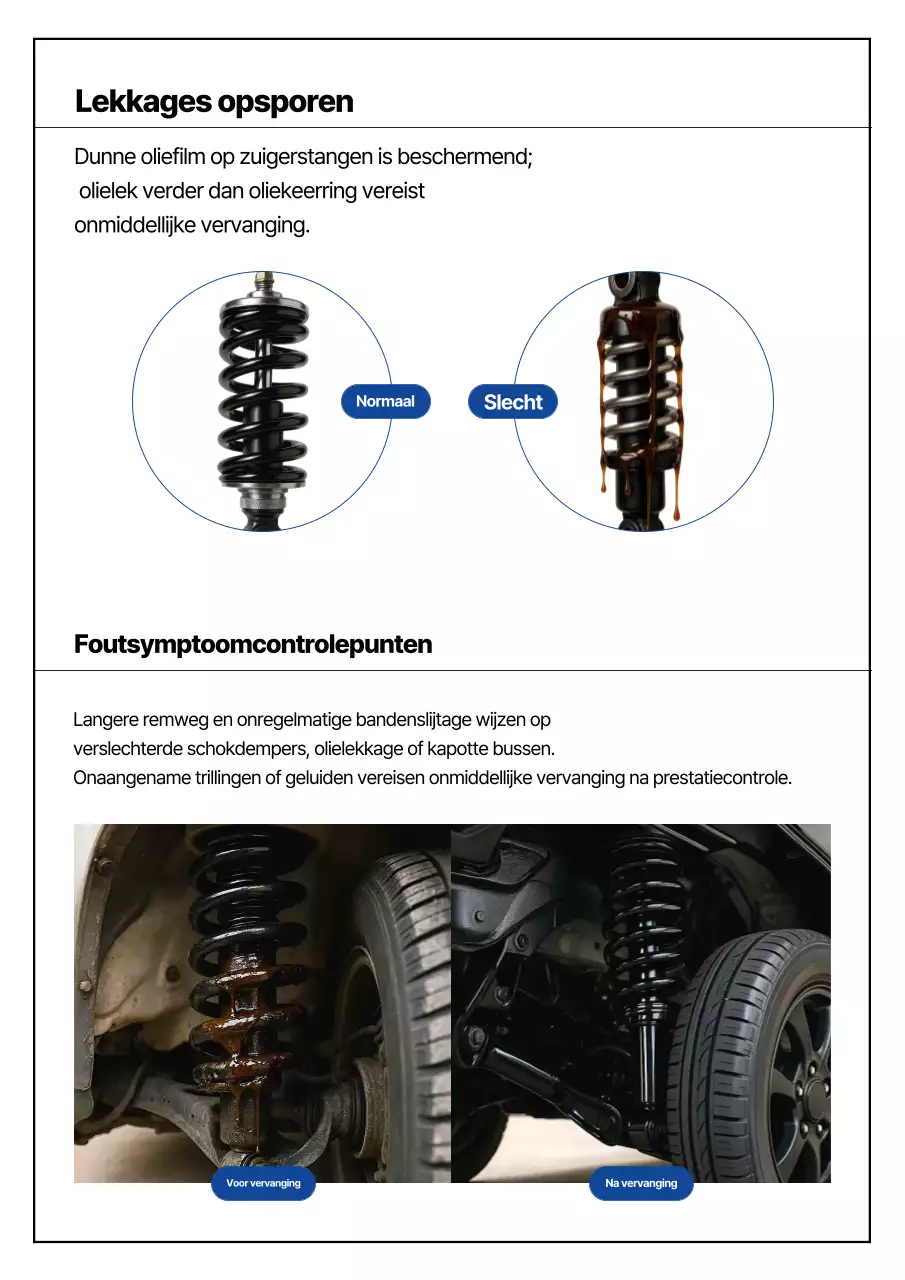 Lekkages opsporen

Dunne oliefilm op zuigerstangen is beschermend; olielek verder dan oliekeerring vereist onmiddellijke vervanging.

Normaal

Slecht

Foutsymptoomcontrolepunten

Langere remweg en onregelmatige bandenslijtage wijzen op verslechterde schokdempers, olielekkage of kapotte bussen.
Onaangename trillingen of geluiden vereisen onmiddellijke vervanging na prestatiecontrole.

Voor vervanging

Na vervanging