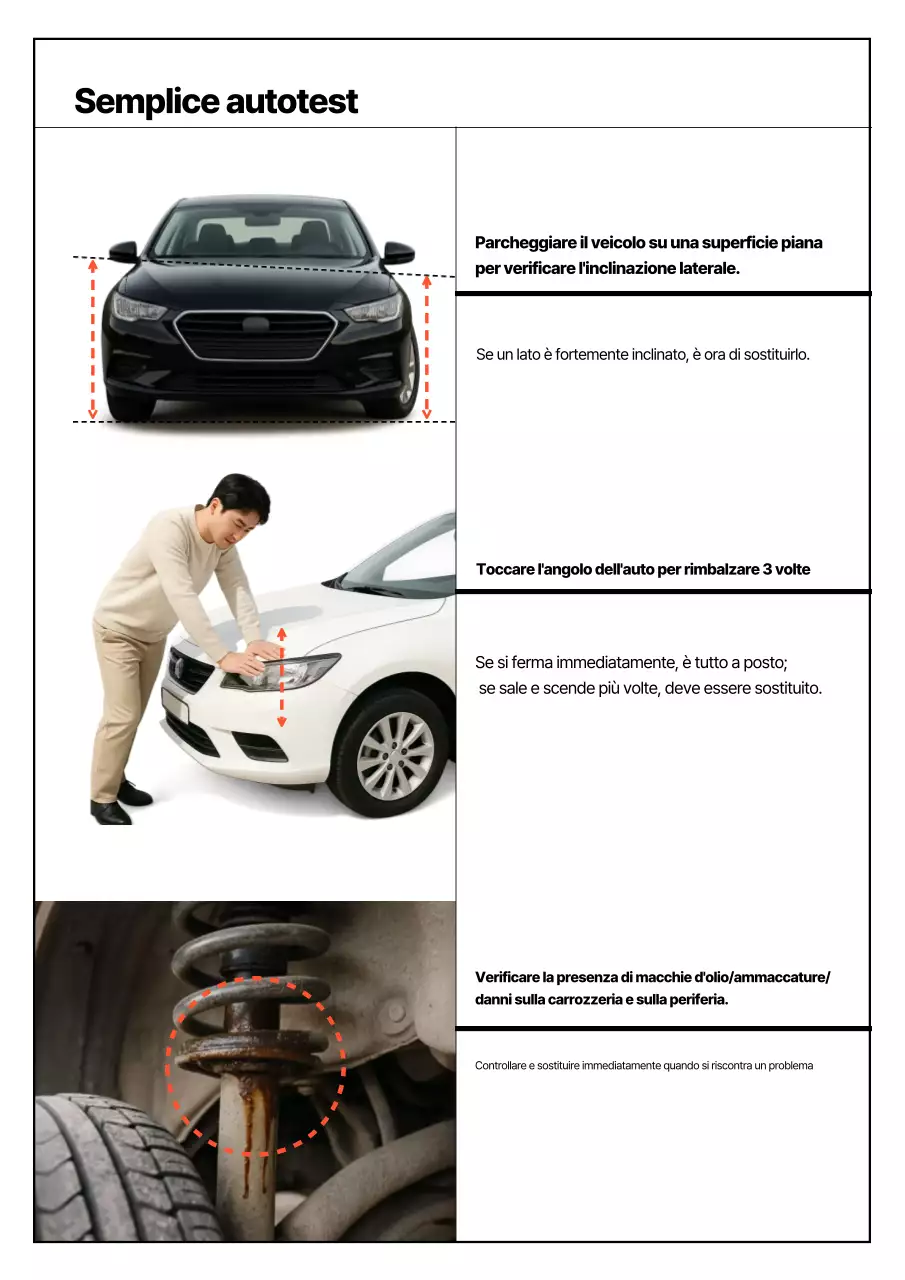 Semplice autotest

Parcheggiare il veicolo su una superficie piana per verificare l'inclinazione laterale.

Se un lato è fortemente inclinato, è ora di sostituirlo.

Toccare l'angolo dell'auto per rimbalzare 3 volte

Se si ferma immediatamente, è tutto a posto; se sale e scende più volte, deve essere sostituito.

Verificare la presenza di macchie d'olio/ammaccature/ danni sulla carrozzeria e sulla periferia.

Controllare e sostituire immediatamente quando si riscontra un problema