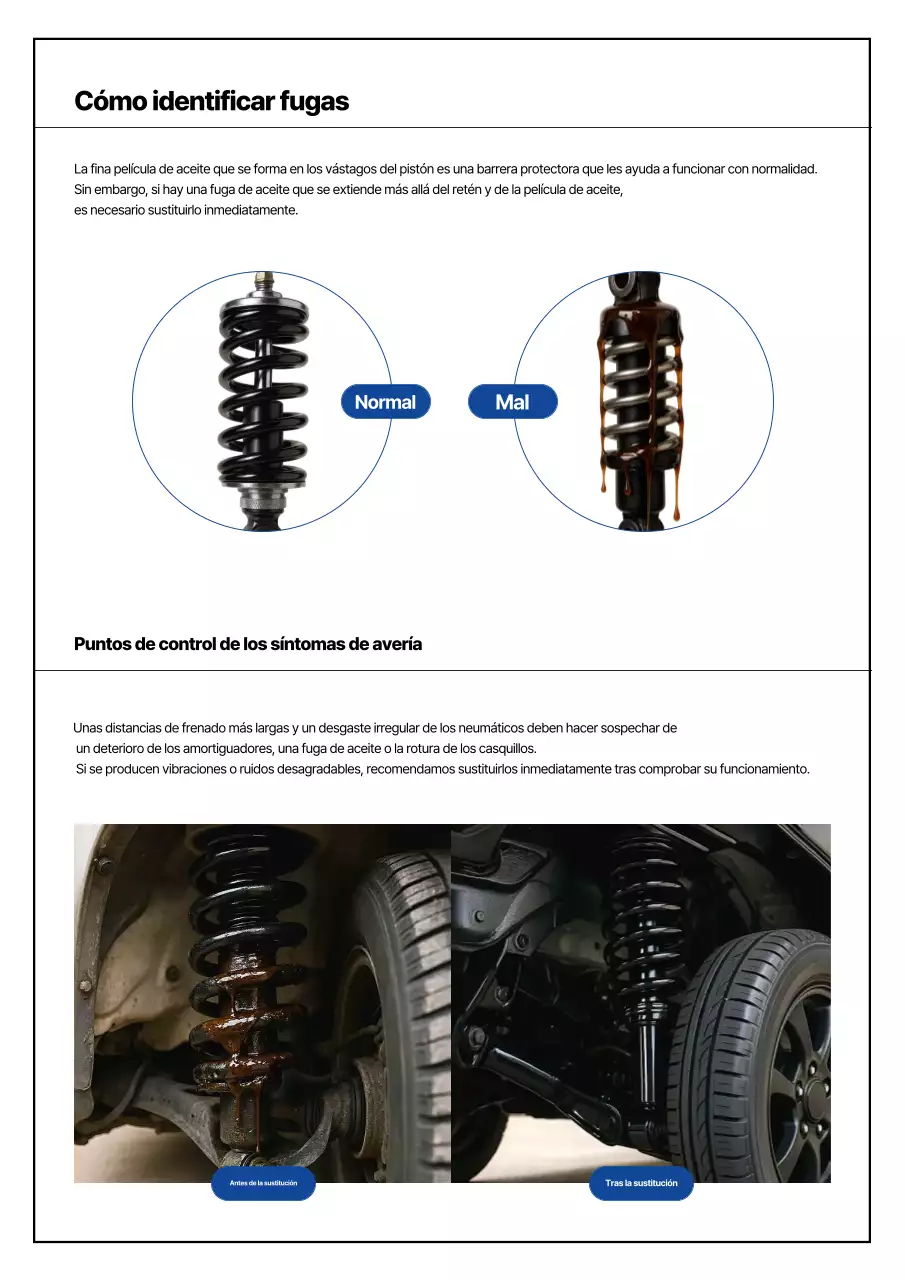 Cómo identificar fugas

La fina película de aceite que se forma en los vástagos del pistón es una barrera protectora que les ayuda a funcionar con normalidad. Sin embargo, si hay una fuga de aceite que se extiende más allá del retén y de la película de aceite, es necesario sustituirlo inmediatamente.

Normal

Mal

Puntos de control de los síntomas de avería

Unas distancias de frenado más largas y un desgaste irregular de los neumáticos deben hacer sospechar de un deterioro de los amortiguadores, una fuga de aceite o la rotura de los casquillos.
Si se producen vibraciones o ruidos desagradables, recomendamos sustituirlos inmediatamente tras comprobar su funcionamiento.

Antes de la sustitución

Tras la sustitución