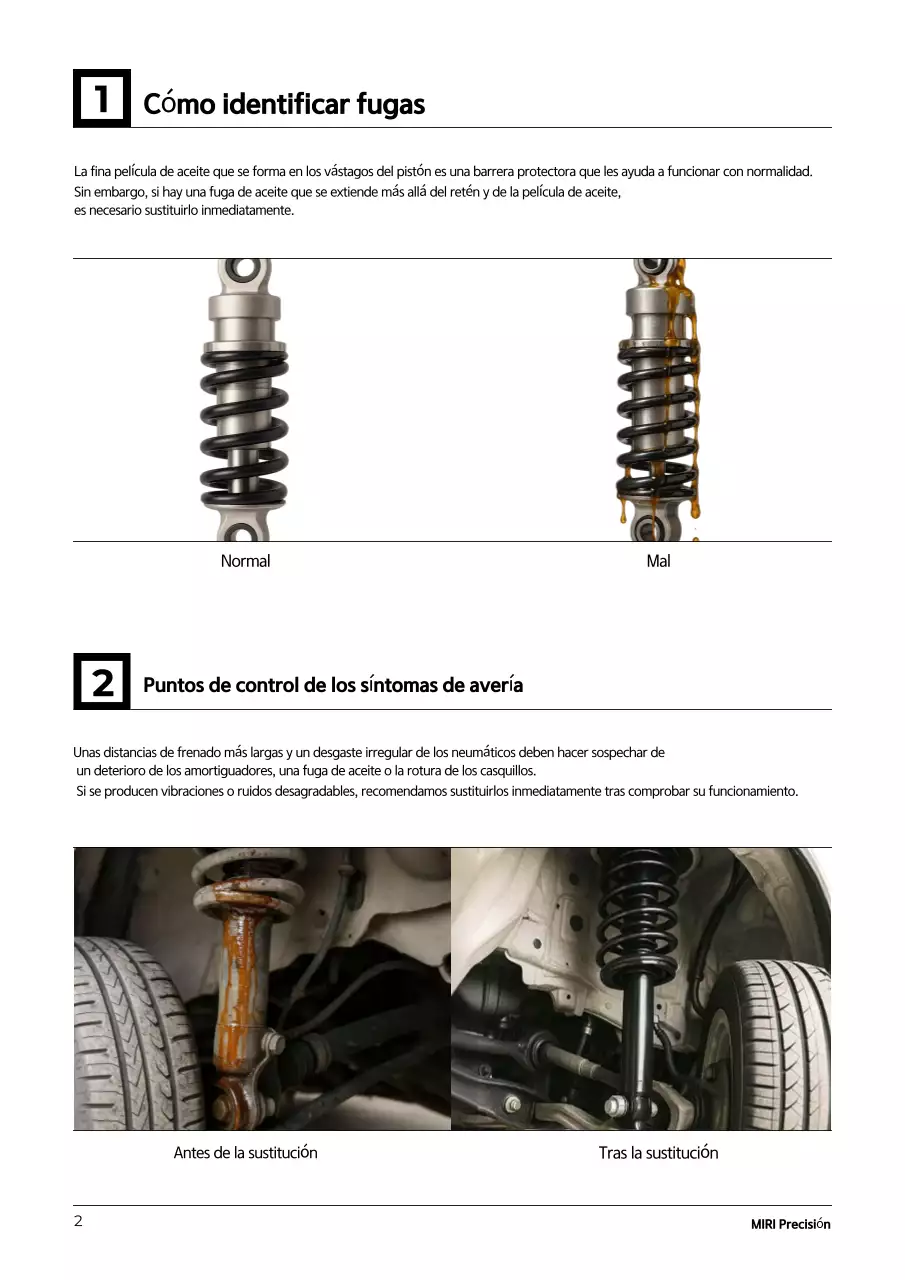 1 Cómo identificar fugas

La fina película de aceite que se forma en los vástagos del pistón es una barrera protectora que les ayuda a funcionar con normalidad. Sin embargo, si hay una fuga de aceite que se extiende más allá del retén y de la película de aceite, es necesario sustituirlo inmediatamente.

Normal

Mal

2 Puntos de control de los síntomas de avería

Unas distancias de frenado más largas y un desgaste irregular de los neumáticos deben hacer sospechar de un deterioro de los amortiguadores, una fuga de aceite o la rotura de los casquillos.
Si se producen vibraciones o ruidos desagradables, recomendamos sustituirlos inmediatamente tras comprobar su funcionamiento.

Antes de la sustitución

Tras la sustitución

2

MIRI Precisión