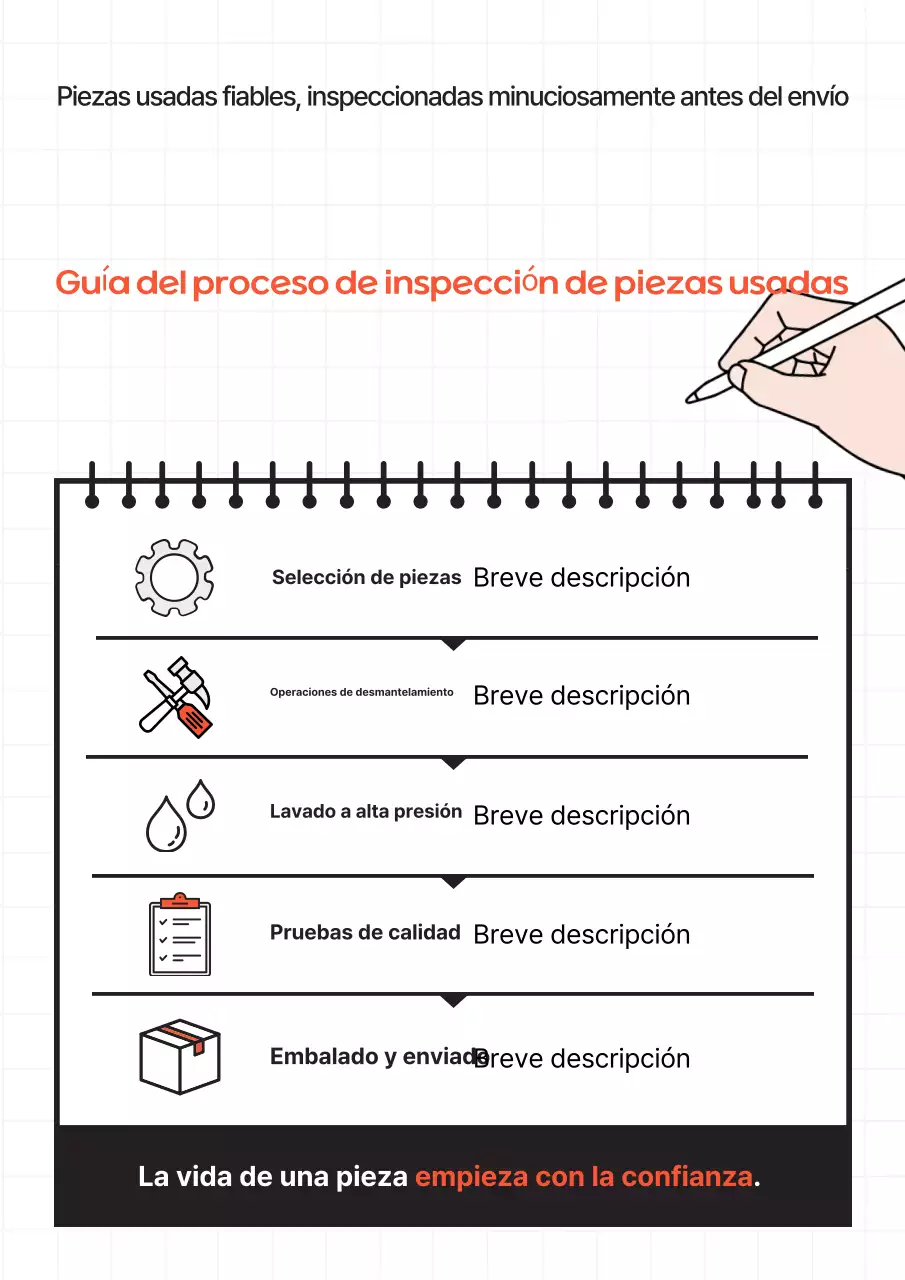 Piezas usadas fiables, inspeccionadas minuciosamente antes del envío

Guía del proceso de inspección de piezas usadas

Selección de piezas Breve descripción

Operaciones de desmantelamiento Breve descripción

Lavado a alta presión Breve descripción

Pruebas de calidad Breve descripción

Embalado y enviado Breve descripción

La vida de una pieza empieza con la confianza.