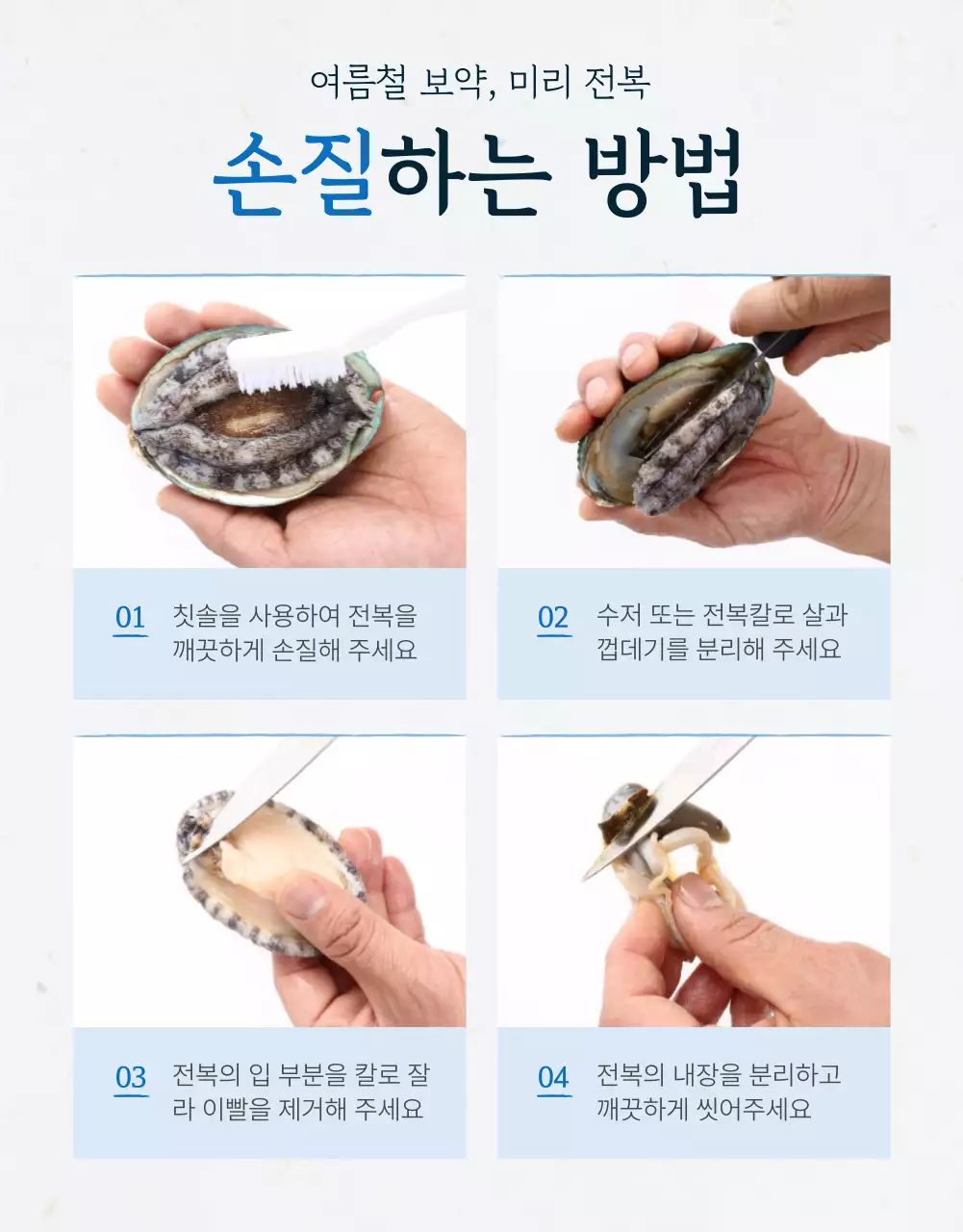 여름철 보약, 미리 전복

손질하는 방법

01 칫솔을 사용하여 전복을 깨끗하게 손질해 주세요

02 수저 또는 전복칼로 살과 껍데기를 분리해 주세요

03 전복의 입 부분을 칼로 잘라 이빨을 제거해 주세요

04 전복의 내장을 분리하고 깨끗하게 씻어주세요