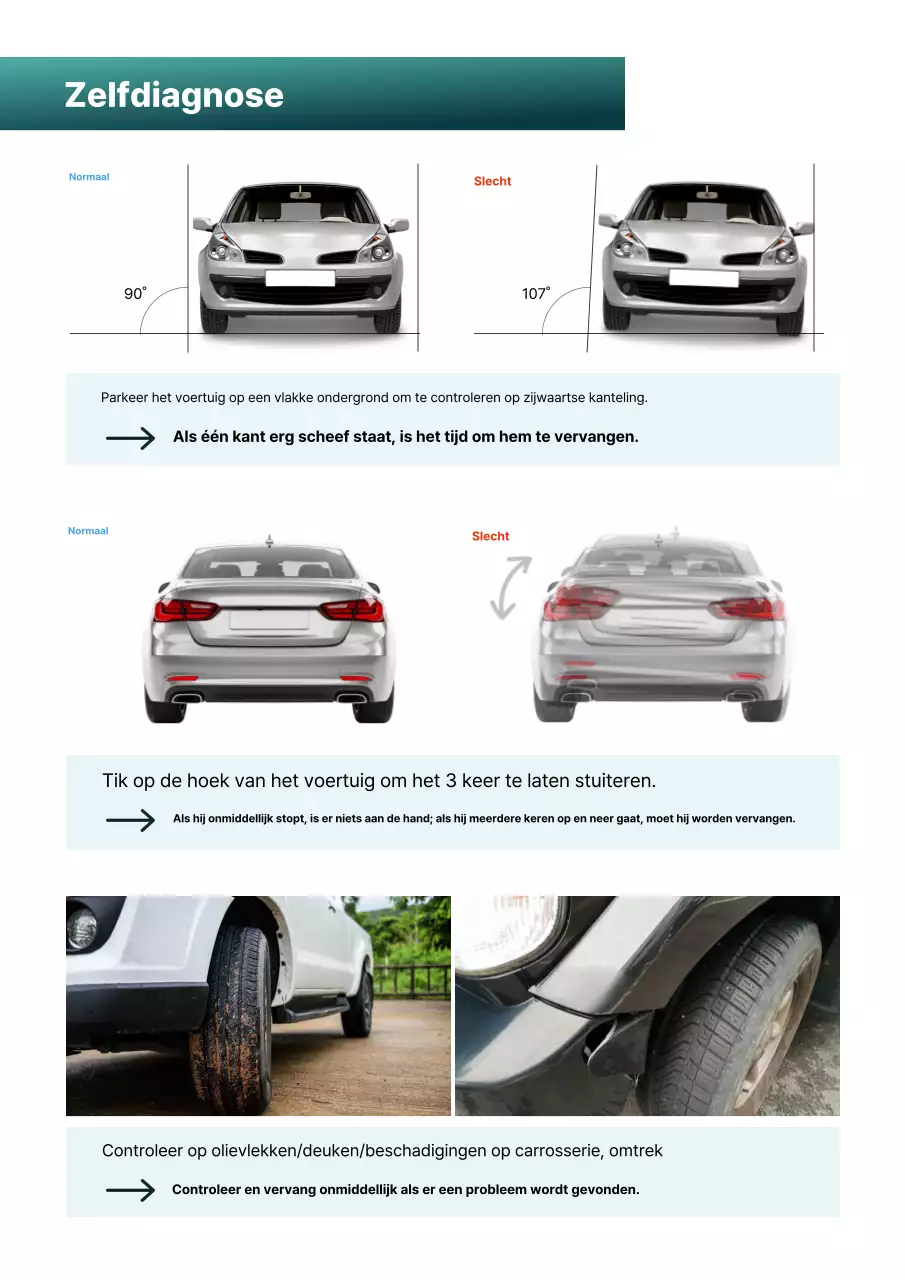 Zelfdiagnose

Normaal

90°

Slecht

107°

Parkeer het voertuig op een vlakke ondergrond om te controleren op zijwaartse kanteling.

Als één kant erg scheef staat, is het tijd om hem te vervangen.

Normaal

Slecht

Tik op de hoek van het voertuig om het 3 keer te laten stuiteren.

Als hij onmiddellijk stopt, is er niets aan de hand; als hij meerdere keren op en neer gaat, moet hij worden vervangen.

Controleer op olievlekken/deuken/beschadigingen op carrosserie, omtrek

Controleer en vervang onmiddellijk als er een probleem wordt gevonden.