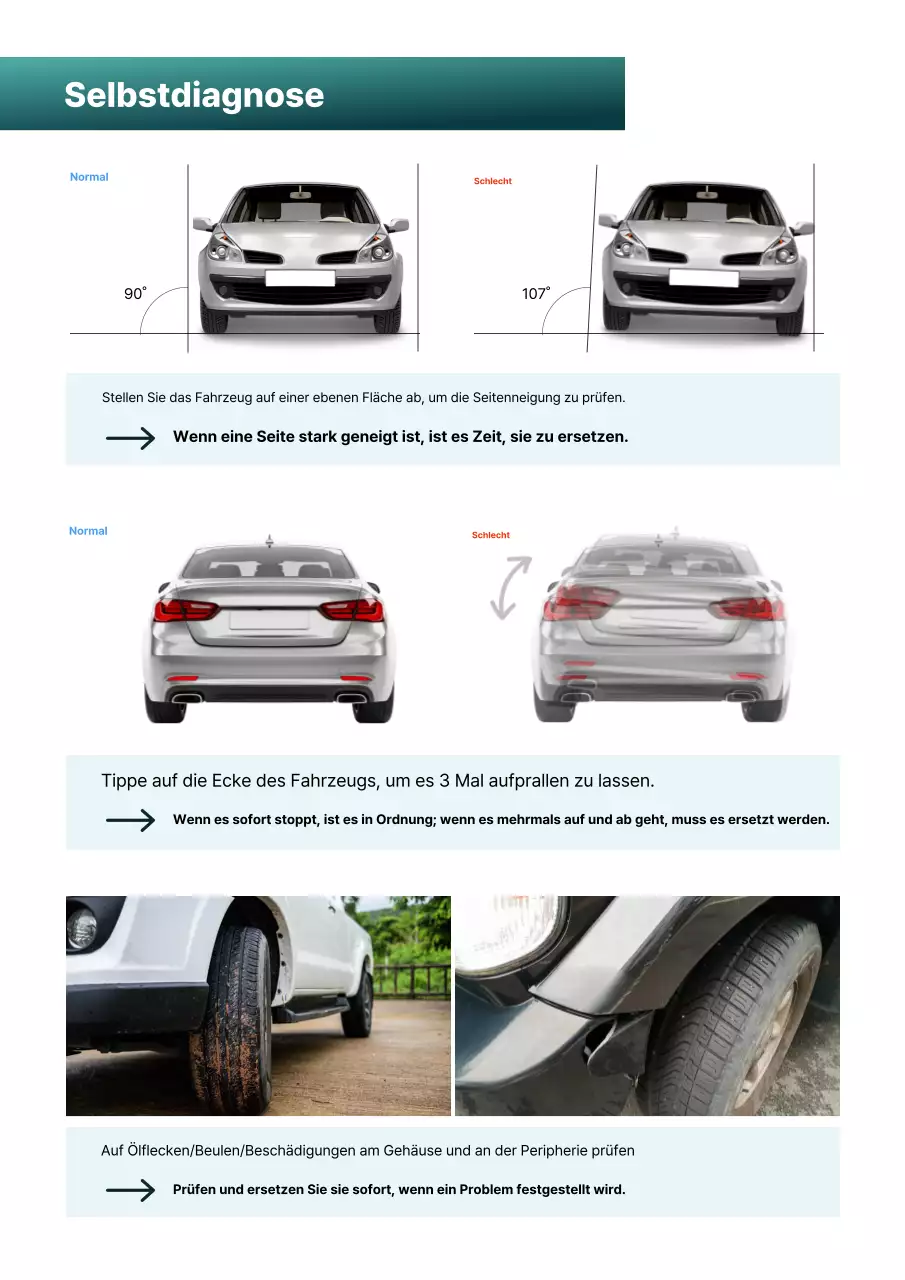 Selbstdiagnose

Normal

90°

Schlecht

107°

Stellen Sie das Fahrzeug auf einer ebenen Fläche ab, um die Seitenneigung zu prüfen.

Wenn eine Seite stark geneigt ist, ist es Zeit, sie zu ersetzen.

Normal

Schlecht

Tippe auf die Ecke des Fahrzeugs, um es 3 Mal aufprallen zu lassen.

Wenn es sofort stoppt, ist es in Ordnung; wenn es mehrmals auf und ab geht, muss es ersetzt werden.

Auf Ölflecken/Beulen/Beschädigungen am Gehäuse und an der Peripherie prüfen

Prüfen und ersetzen Sie sie sofort, wenn ein Problem festgestellt wird.