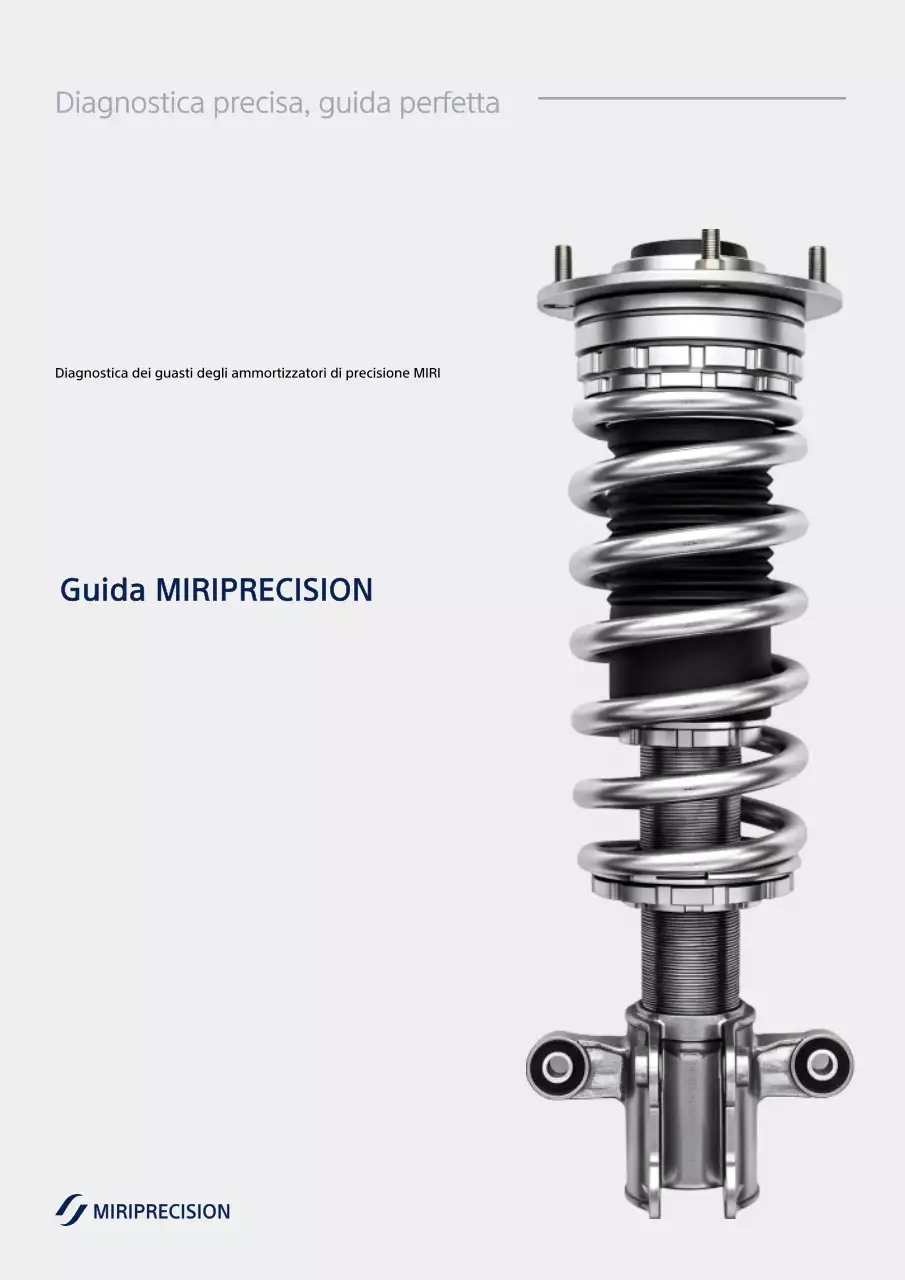 Diagnostica precisa, guida perfetta

Diagnostica dei guasti degli ammortizzatori di precisione MIRI

Guida MIRIPRECISION

MIRIPRECISION