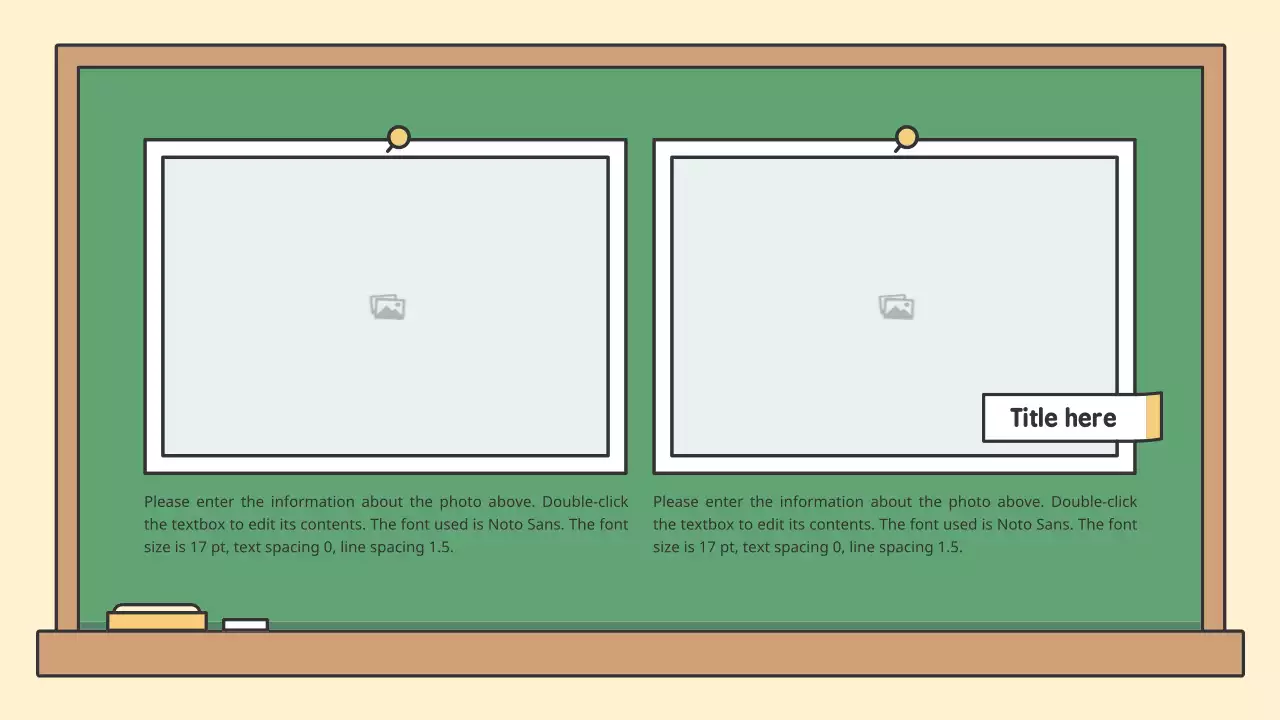 Title here

Please enter the information about the photo above. Double-click the textbox to edit its contents. The font used is Noto Sans. The font size is 17 pt, text spacing 0, line spacing 1.5.

Please enter the information about the photo above. Double-click the textbox to edit its contents. The font used is Noto Sans. The font size is 17 pt, text spacing 0, line spacing 1.5.