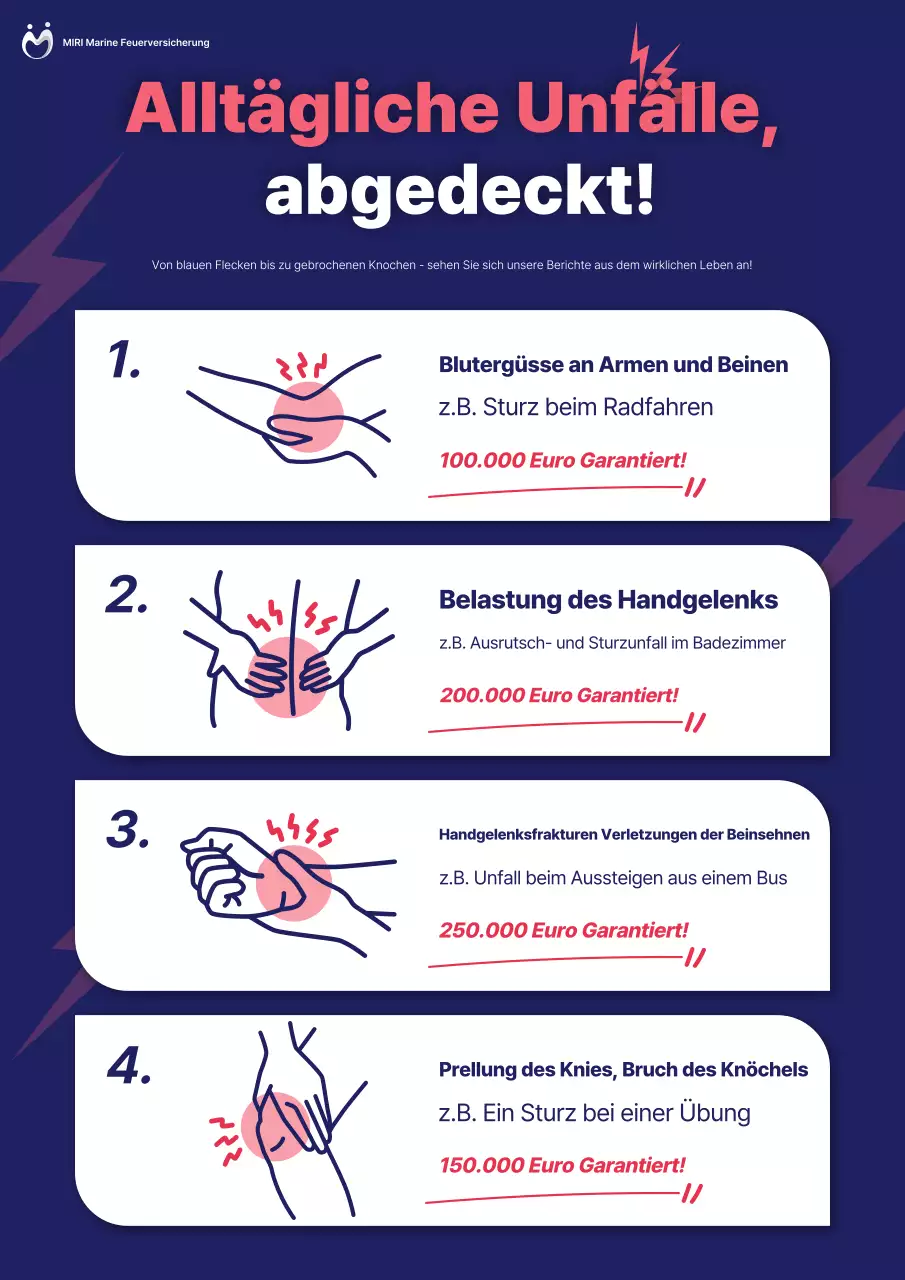 MIRI Marine Feuerversicherung

Alltägliche Unfälle, abgedeckt!

Von blauen Flecken bis zu gebrochenen Knochen - sehen Sie sich unsere Berichte aus dem wirklichen Leben an!

1.

Blutergüsse an Armen und Beinen

z.B. Sturz beim Radfahren

100.000 Euro Garantiert!

2.

Belastung des Handgelenks

z.B. Ausrutsch- und Sturzunfall im Badezimmer

200.000 Euro Garantiert!

3.

Handgelenksfrakturen Verletzungen der Beinsehnen

z.B. Unfall beim Aussteigen aus einem Bus

250.000 Euro Garantiert!

4.

Prellung des Knies, Bruch des Knöchels

z.B. Ein Sturz bei einer Übung

150.000 Euro Garantiert!