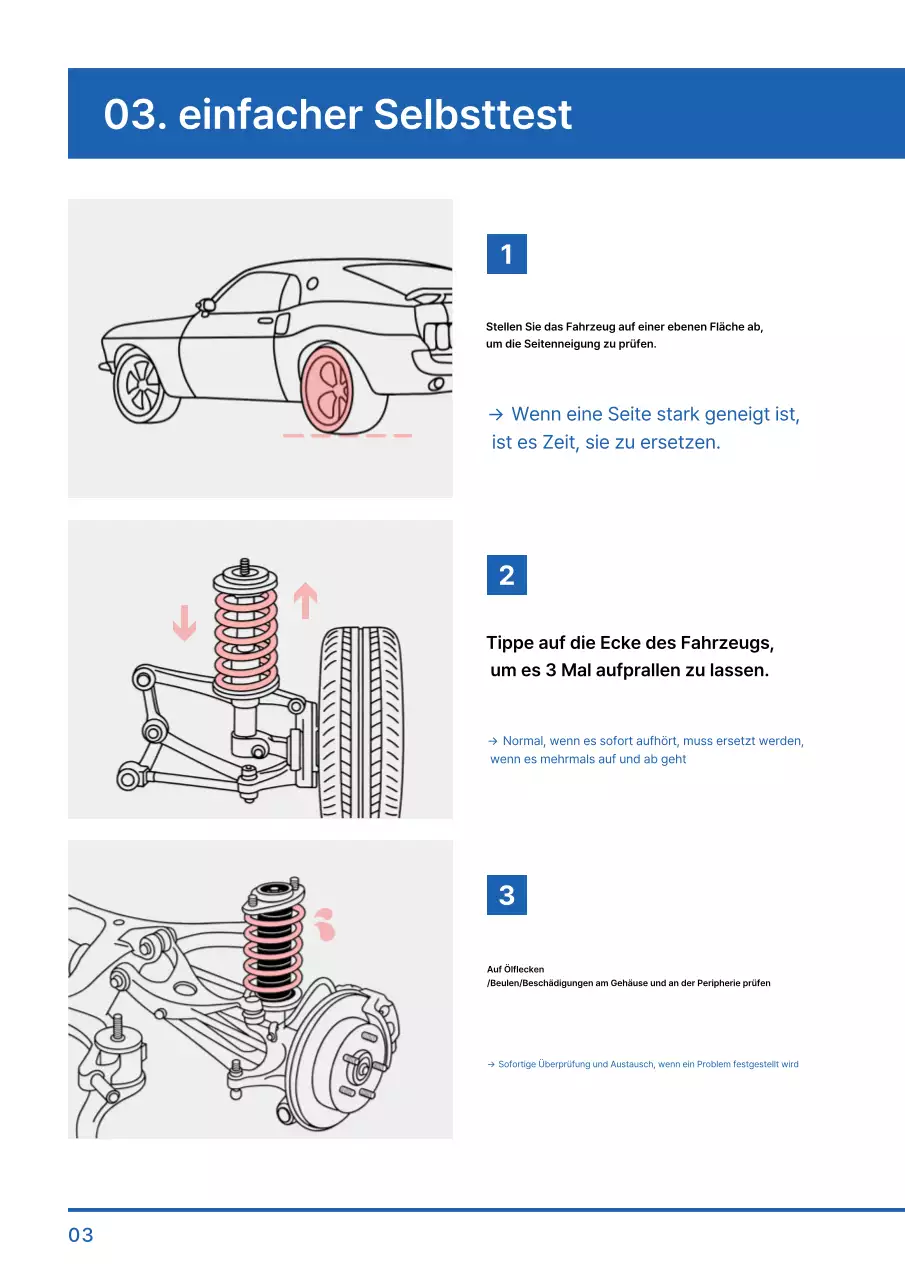 03. einfacher Selbsttest

1

Stellen Sie das Fahrzeug auf einer ebenen Fläche ab, um die Seitenneigung zu prüfen.

→ Wenn eine Seite stark geneigt ist, ist es Zeit, sie zu ersetzen.

2

Tippe auf die Ecke des Fahrzeugs, um es 3 Mal aufprallen zu lassen.

→ Normal, wenn es sofort aufhört, muss ersetzt werden, wenn es mehrmals auf und ab geht

3

Auf Ölflecken /Beulen/Beschädigungen am Gehäuse und an der Peripherie prüfen

→ Sofortige Überprüfung und Austausch, wenn ein Problem festgestellt wird

03