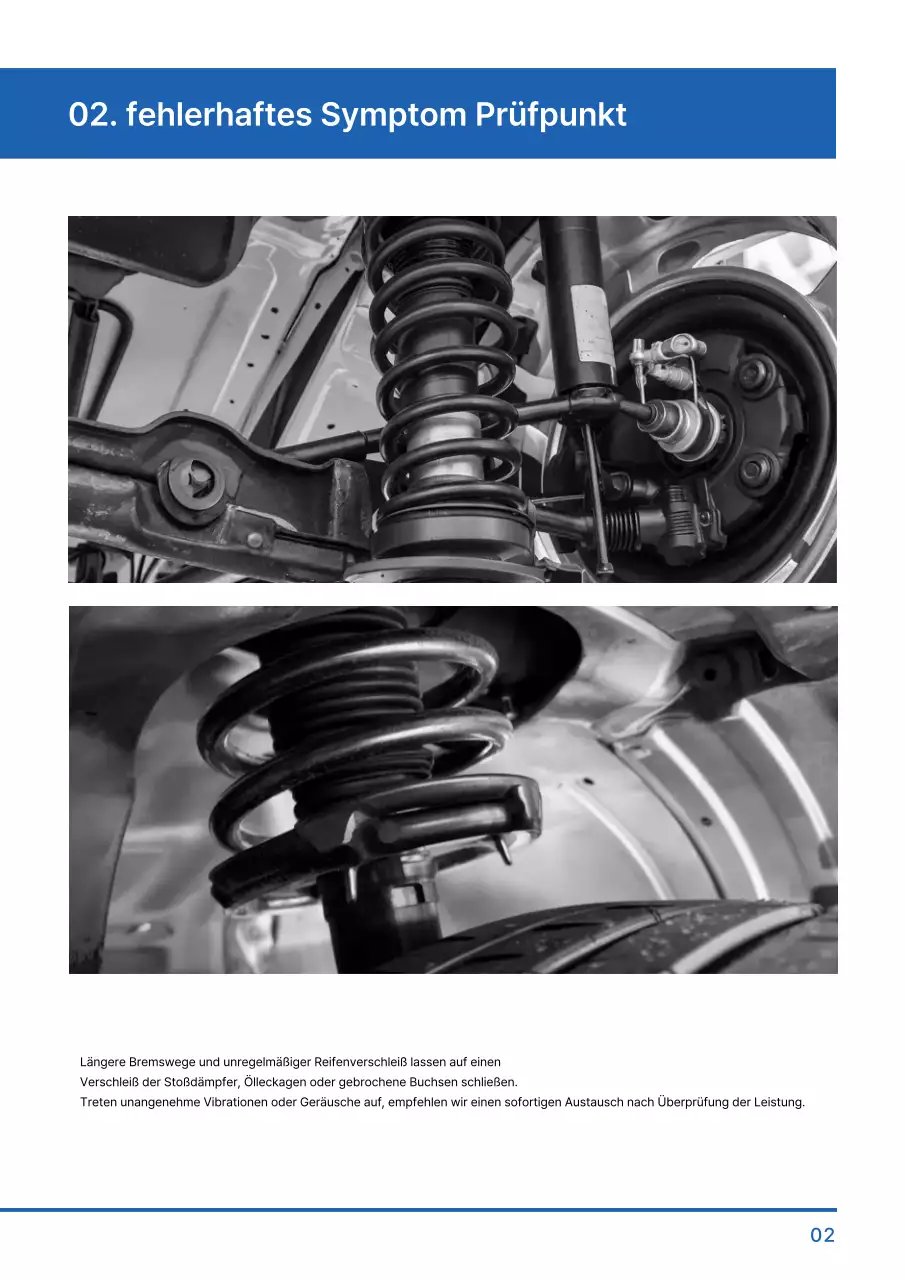 02. fehlerhaftes Symptom Prüfpunkt

Längere Bremswege und unregelmäßiger Reifenverschleiß lassen auf einen Verschleiß der Stoßdämpfer, Ölleckagen oder gebrochene Buchsen schließen.
Treten unangenehme Vibrationen oder Geräusche auf, empfehlen wir einen sofortigen Austausch nach Überprüfung der Leistung.

02