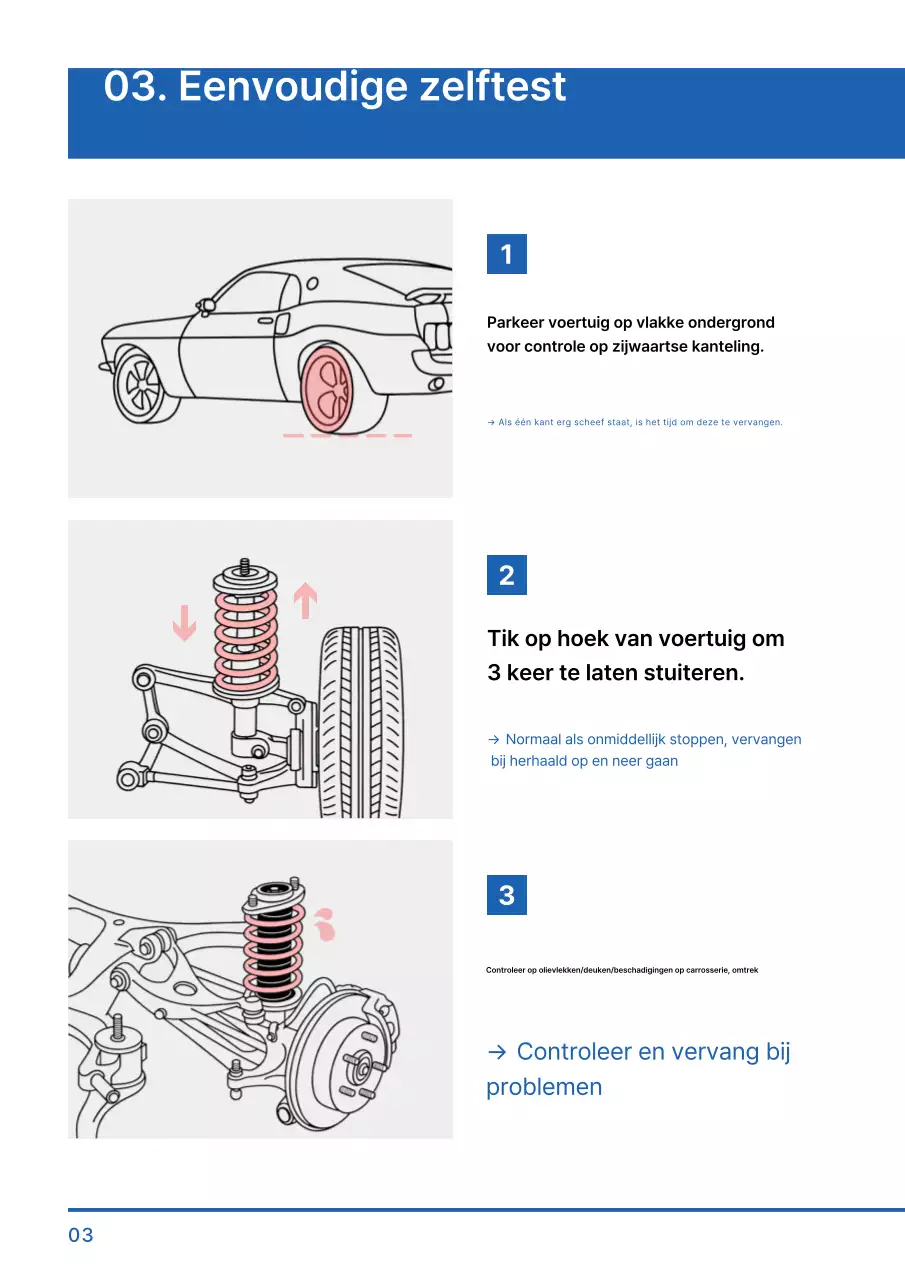 03. Eenvoudige zelftest

1

Parkeer voertuig op vlakke ondergrond voor controle op zijwaartse kanteling.

→ Als één kant erg scheef staat, is het tijd om deze te vervangen.

2

Tik op hoek van voertuig om 3 keer te laten stuiteren.

→ Normaal als onmiddellijk stoppen, vervangen bij herhaald op en neer gaan

3

Controleer op olievlekken/deuken/beschadigingen op carrosserie, omtrek

→ Controleer en vervang bij problemen

03