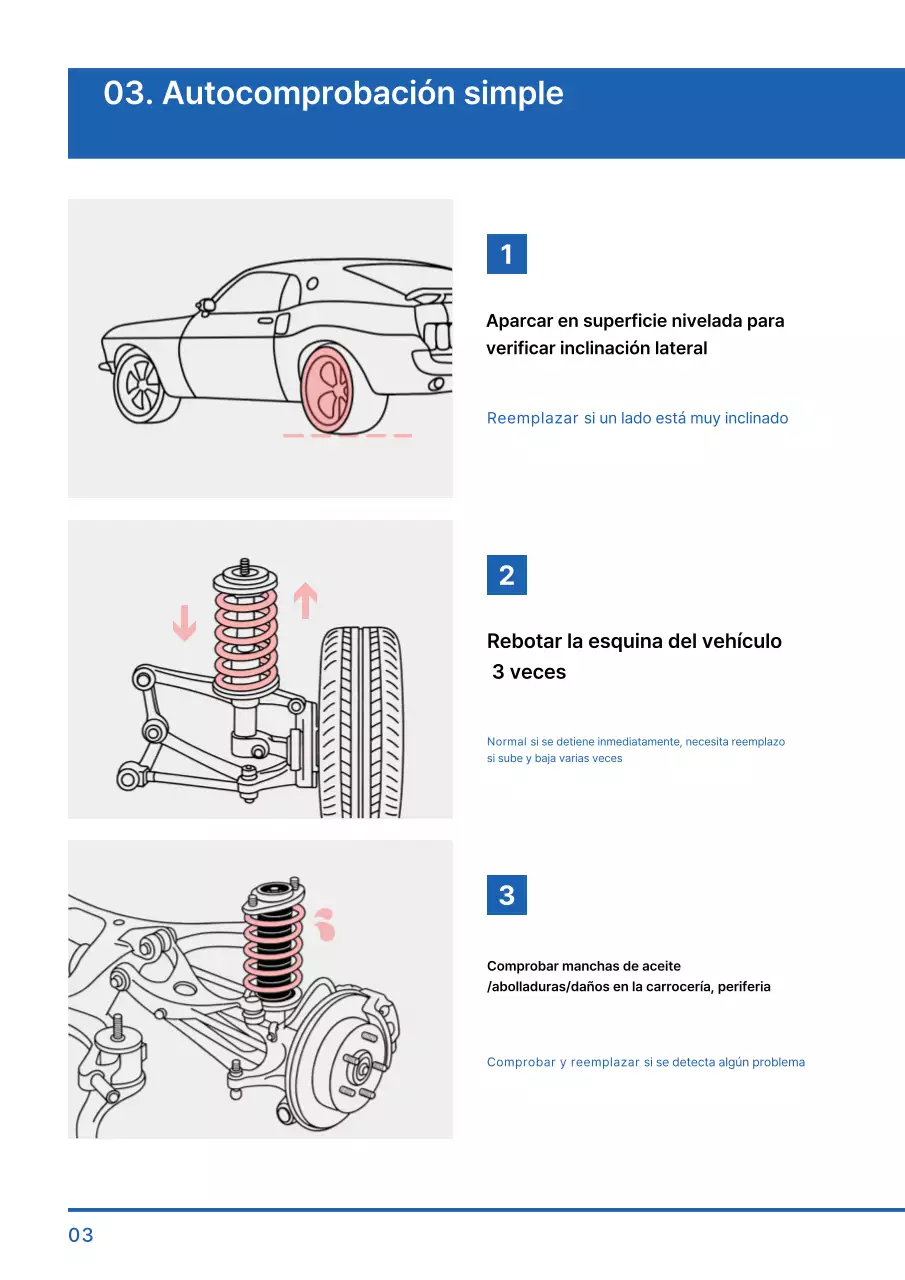 03. Autocomprobación simple

1

Aparcar en superficie nivelada para verificar inclinación lateral

Reemplazar si un lado está muy inclinado

2

Rebotar la esquina del vehículo 3 veces

Normal si se detiene inmediatamente, necesita reemplazo si sube y baja varias veces

3

Comprobar manchas de aceite /abolladuras/daños en la carrocería, periferia

Comprobar y reemplazar si se detecta algún problema

03