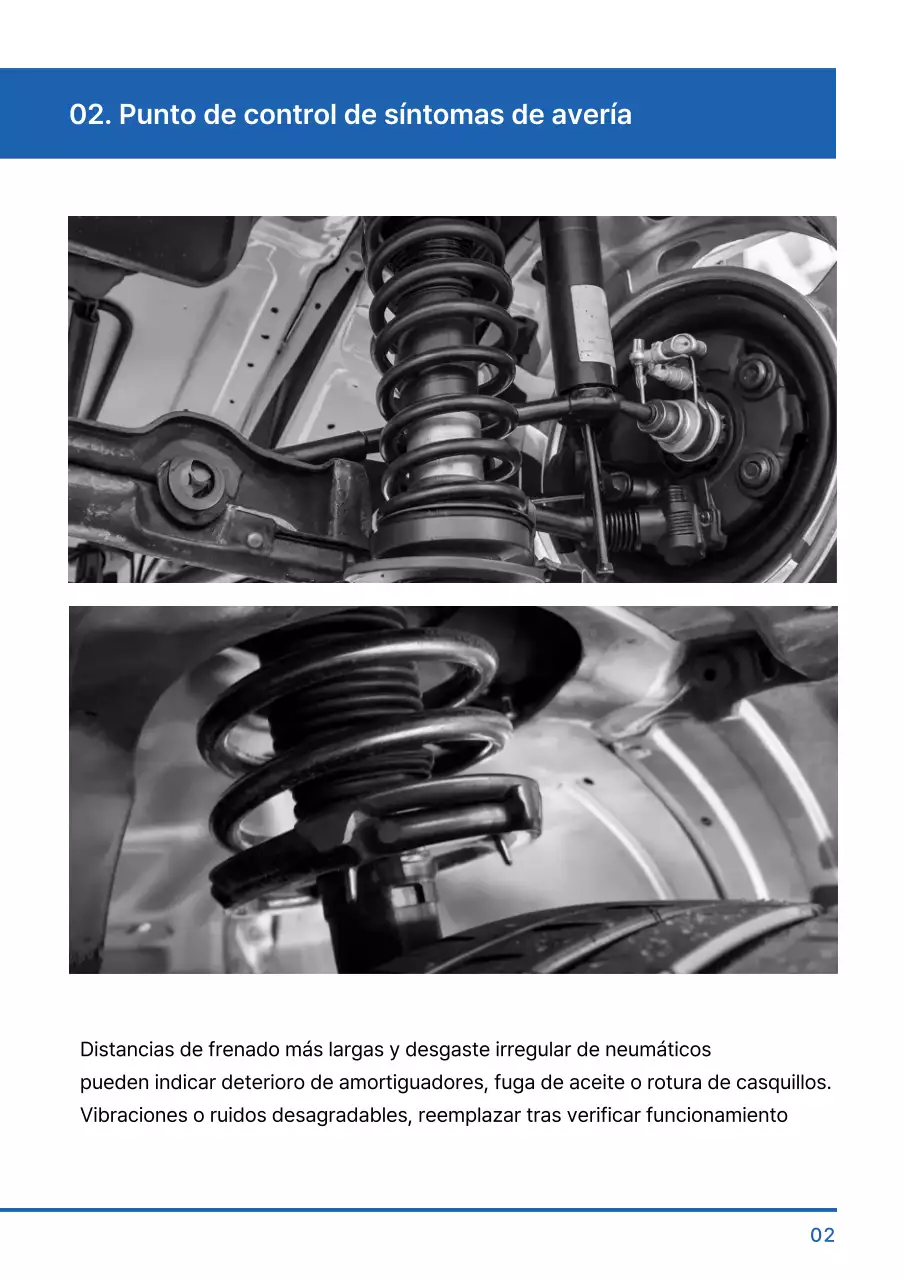 02. Punto de control de síntomas de avería

Distancias de frenado más largas y desgaste irregular de neumáticos pueden indicar deterioro de amortiguadores, fuga de aceite o rotura de casquillos. Vibraciones o ruidos desagradables, reemplazar tras verificar funcionamiento

02