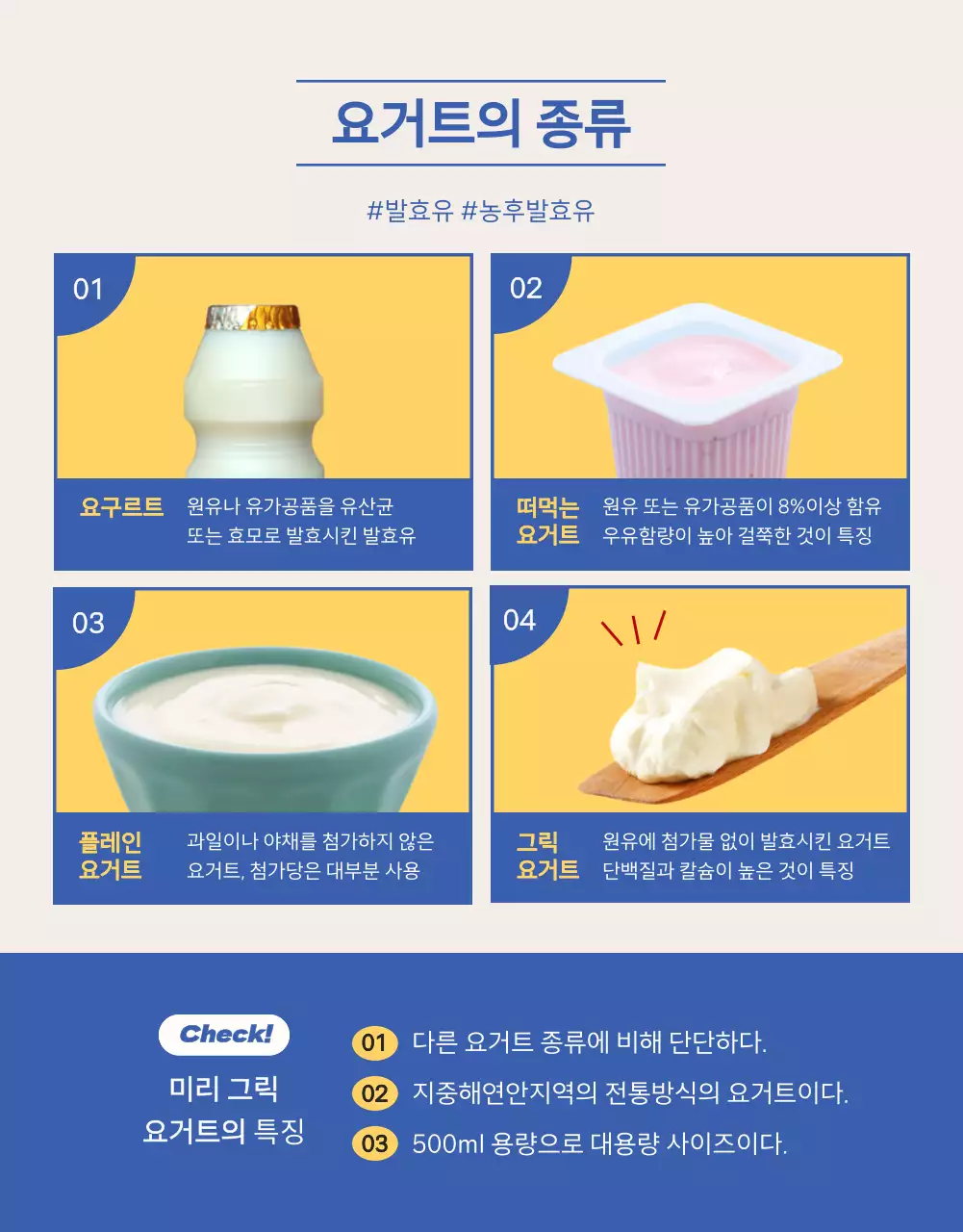 요거트의 종류

#발효유 #농후발효유

01

요구르트 원유나 유가공품을 유산균 또는 효모로 발효시킨 발효유

02

떠먹는 요거트 원유 또는 유가공품이 8%이상 함유 우유함량이 높아 걸쭉한 것이 특징

03

플레인 요거트 과일이나 야채를 첨가하지 않은 요거트, 첨가당은 대부분 사용

04

그릭 요거트 원유에 첨가물 없이 발효시킨 요거트 단백질과 칼슘이 높은 것이 특징

Check!

미리 그릭 요거트의 특징

01 다른 요거트 종류에 비해 단단하다.

02 지중해연안지역의 전통방식의 요거트이다.

03 500ml 용량으로 대용량 사이즈이다.