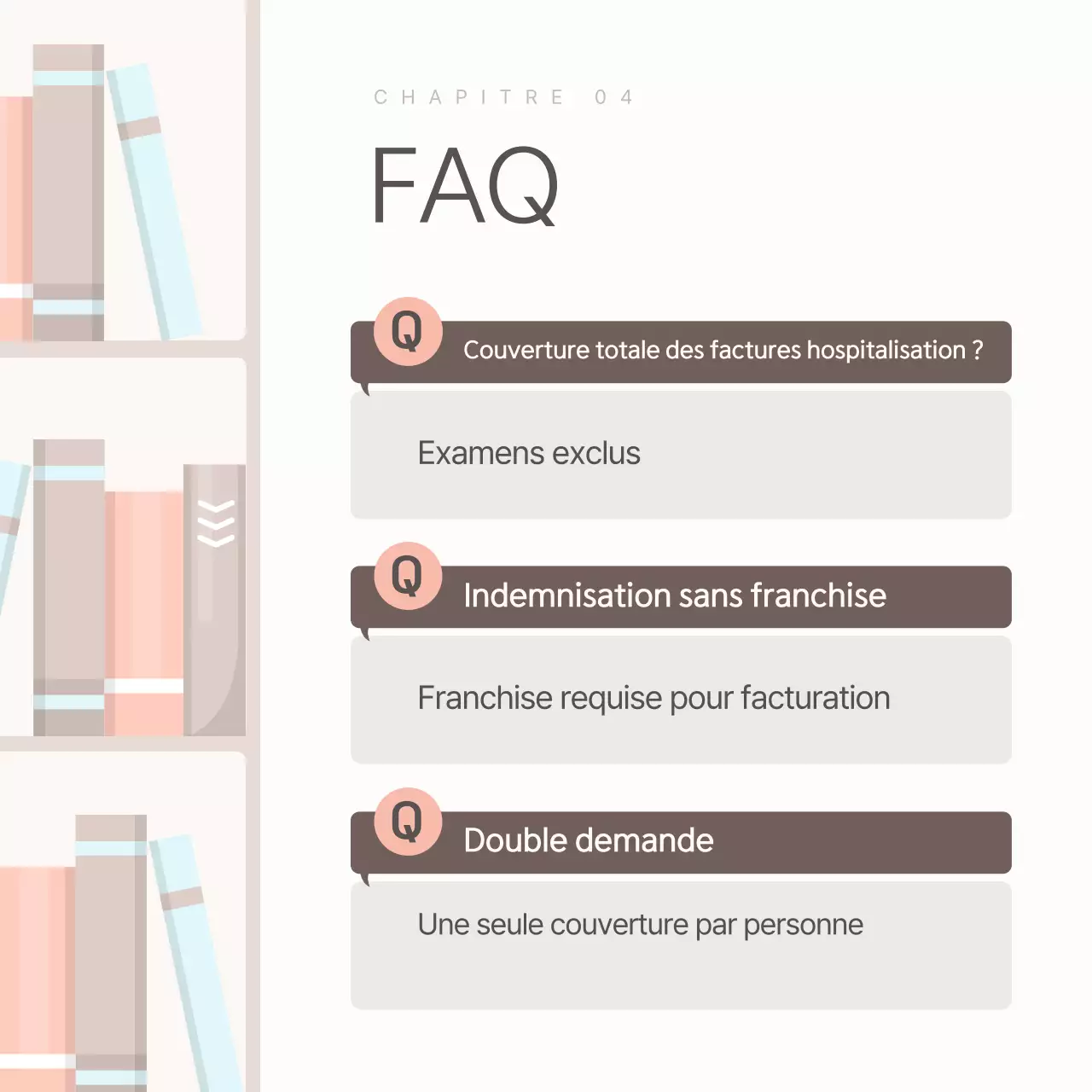 CHAPITRE 04

FAQ

Q Couverture totale des factures hospitalisation ?

Examens exclus

Q Indemnisation sans franchise

Franchise requise pour facturation

Q Double demande

Une seule couverture par personne