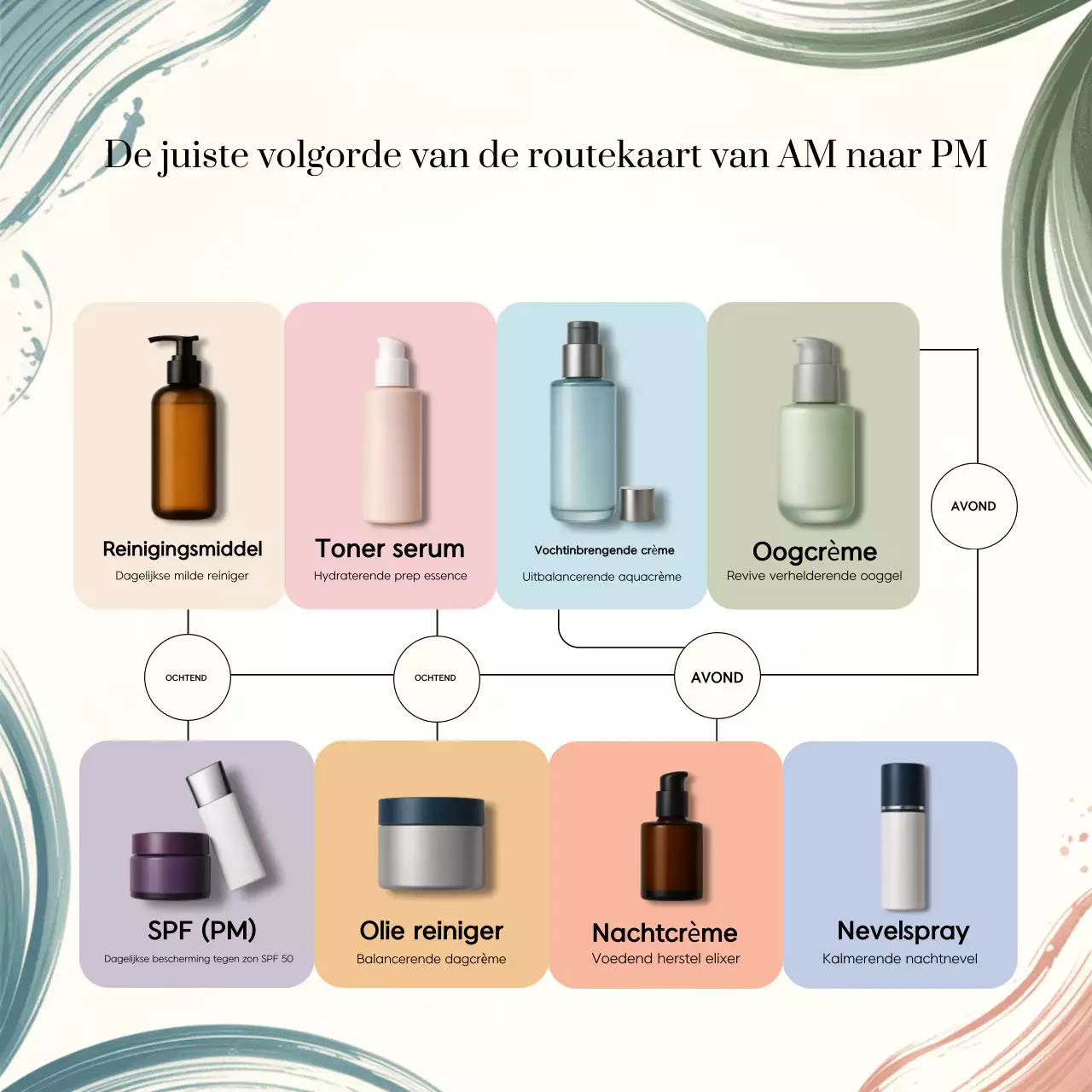 De juiste volgorde van de routekaart van AM naar PM

Reinigingsmiddel
Dagelijkse milde reiniger

Toner serum
Hydraterende prep essence

Vochtinbrengende crème
Uitbalancerende aquacrème

Oogcrème
Revive verhelderende ooggel

AVOND

OCHTEND

OCHTEND

AVOND

SPF (PM)
Dagelijkse bescherming tegen zon SPF 50

Olie reiniger
Balancerende dagcrème

Nachtcrème
Voedend herstel elixer

Nevelspray
Kalmerende nachtnevel