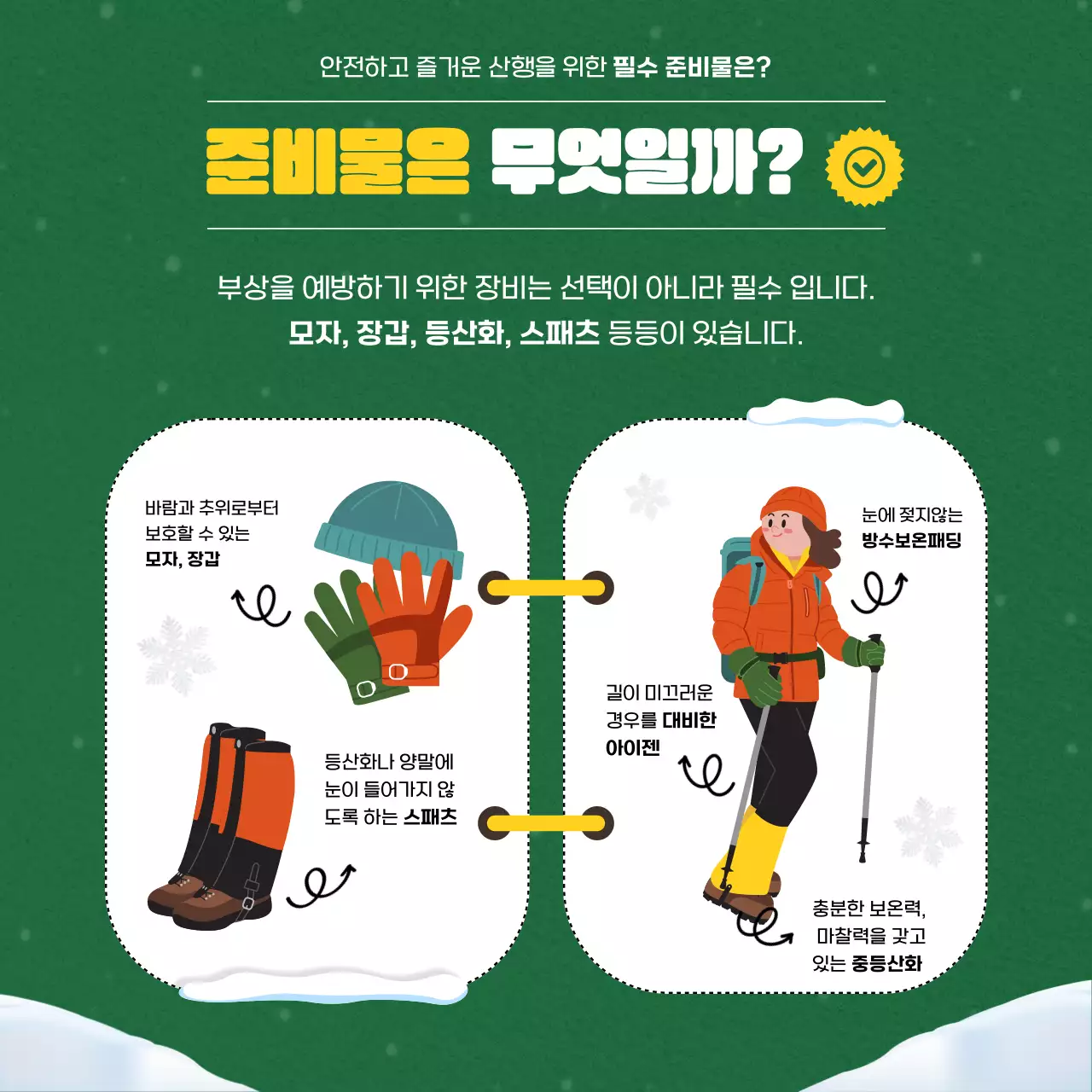 안전하고 즐거운 산행을 위한 필수 준비물은?

준비물은 무엇일까?

부상을 예방하기 위한 장비는 선택이 아니라 필수 입니다.
모자, 장갑, 등산화, 스패츠 등등이 있습니다.

바람과 추위로부터 보호할 수 있는 모자, 장갑

등산화나 양말에 눈이 들어가지 않도록 하는 스패츠

눈에 젖지않는 방수보온패딩

길이 미끄러운 경우를 대비한 아이젠

충분한 보온력, 마찰력을 갖고 있는 중등산화