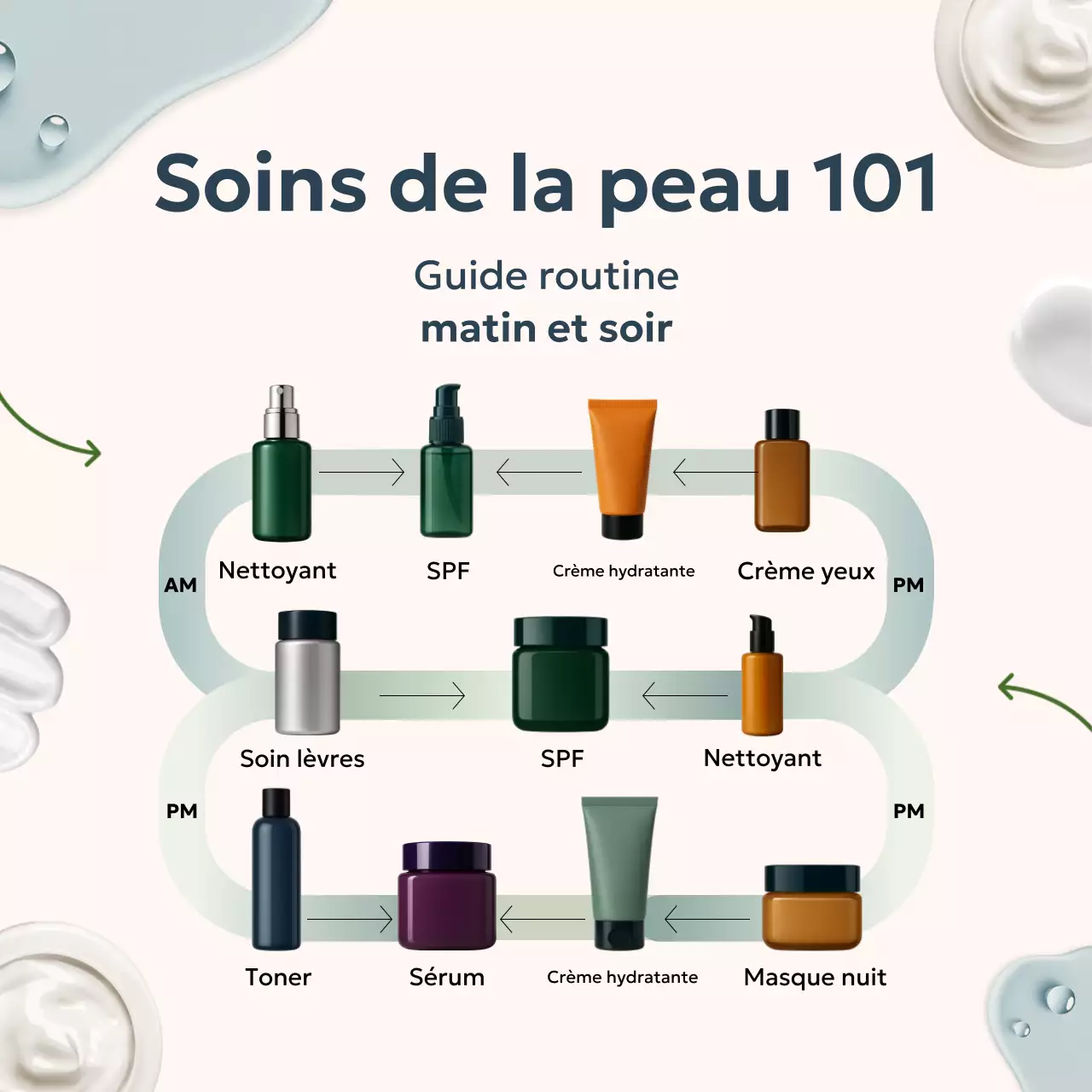 Soins de la peau 101

Guide routine
matin et soir

AM

Nettoyant

SPF

Crème hydratante

Crème yeux

PM

Soin lèvres

SPF

Nettoyant

PM

PM

Toner

Sérum

Crème hydratante

Masque nuit