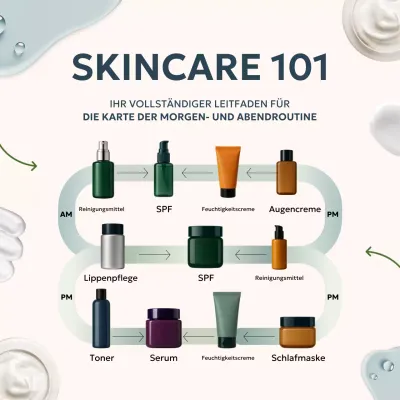 SKINCARE 101

IHR VOLLSTÄNDIGER LEITFADEN FÜR
DIE KARTE DER MORGEN- UND ABENDROUTINE

AM

Reinigungsmittel

SPF

Feuchtigkeitscreme

Augencreme

PM

Lippenpflege

SPF

Reinigungsmittel

PM

PM

Toner

Serum

Feuchtigkeitscreme

Schlafmaske