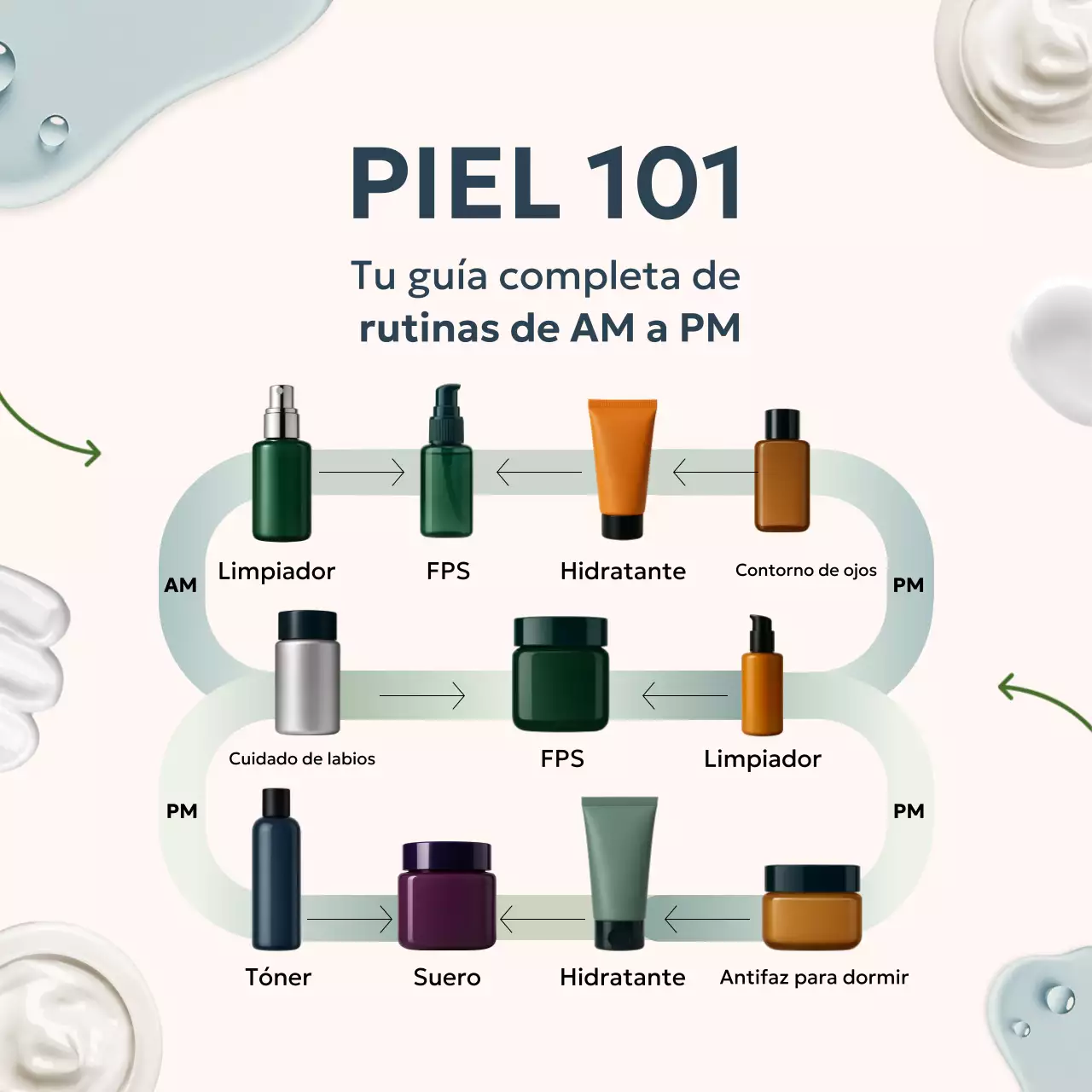 PIEL 101

Tu guía completa de rutinas de AM a PM

Limpiador

FPS

Hidratante

Contorno de ojos

AM

PM

Cuidado de labios

FPS

Limpiador

PM

PM

Tóner

Suero

Hidratante

Antifaz para dormir