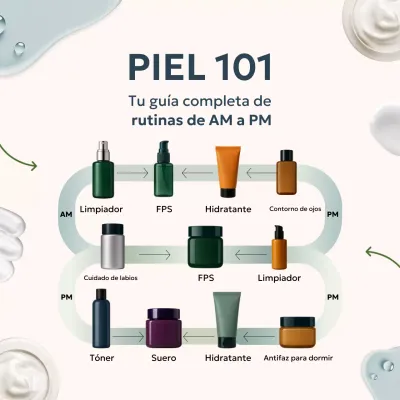 PIEL 101

Tu guía completa de rutinas de AM a PM

Limpiador
FPS
Hidratante
Contorno de ojos

AM
PM

Cuidado de labios
FPS
Limpiador

PM
PM

Tóner
Suero
Hidratante
Antifaz para dormir