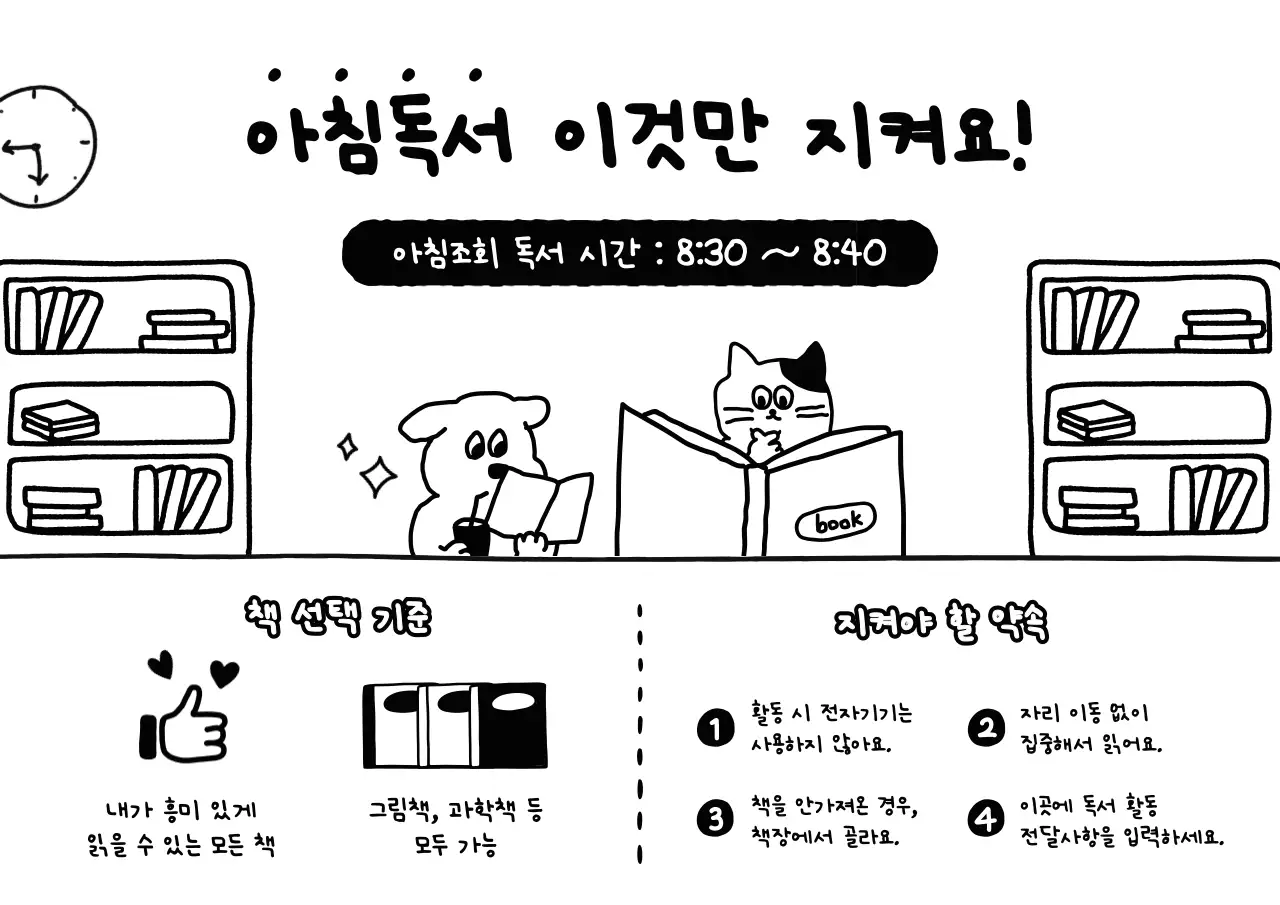 아침독서 이것만 지켜요!

아침조회 독서 시간 : 8:30 ~ 8:40

book

책 선택 기준

내가 흥미 있게 읽을 수 있는 모든 책

그림책, 과학책 등 모두 가능

지켜야 할 약속

1 활동 시 전자기기는 사용하지 않아요.

2 자리 이동 없이 집중해서 읽어요.

3 책을 안가져온 경우, 책장에서 골라요.

4 이곳에 독서 활동 전달사항을 입력하세요.