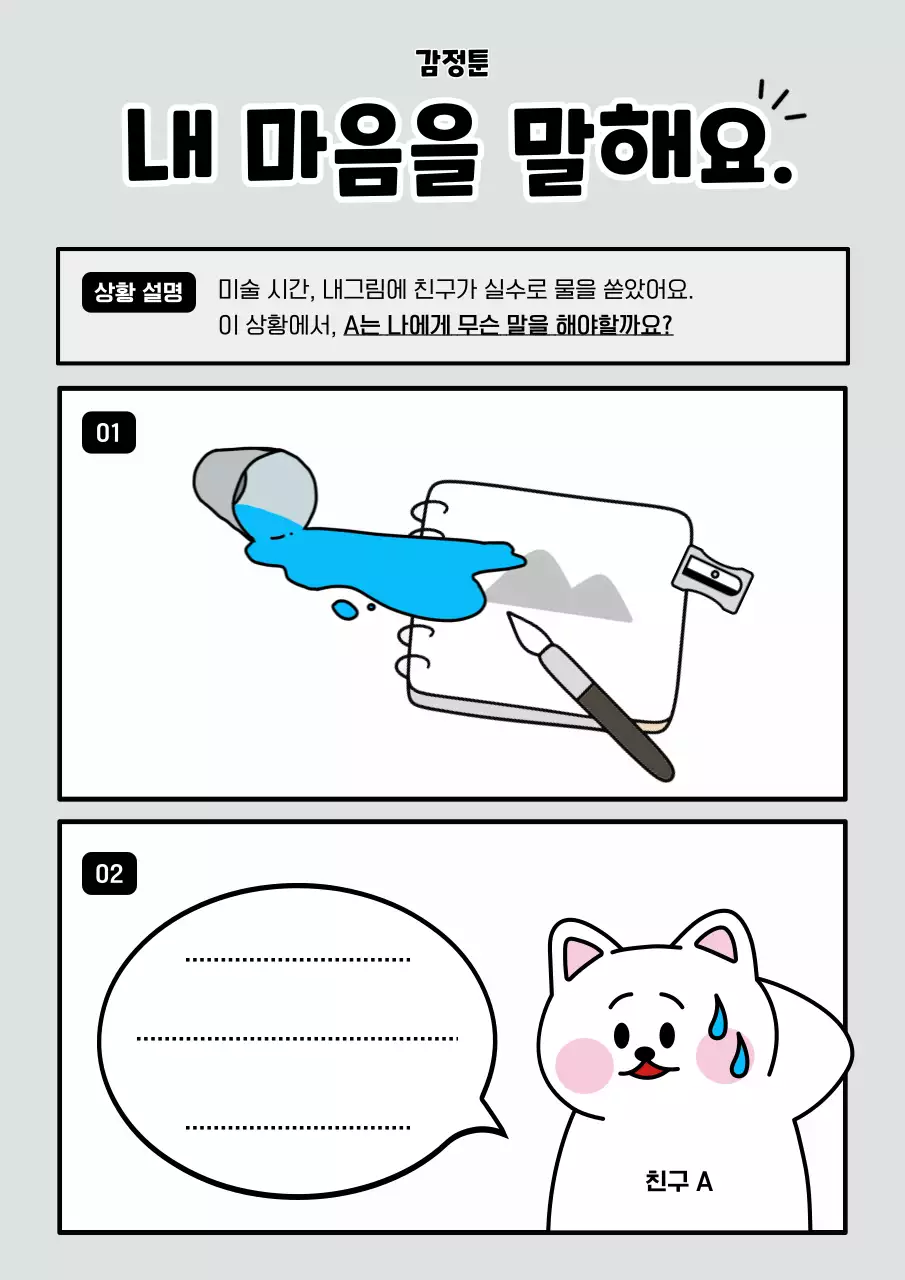 감정툰

내 마음을 말해요.

상황 설명

미술 시간, 내그림에 친구가 실수로 물을 쏟았어요.
이 상황에서, A는 나에게 무슨 말을 해야할까요?

01

02

친구 A