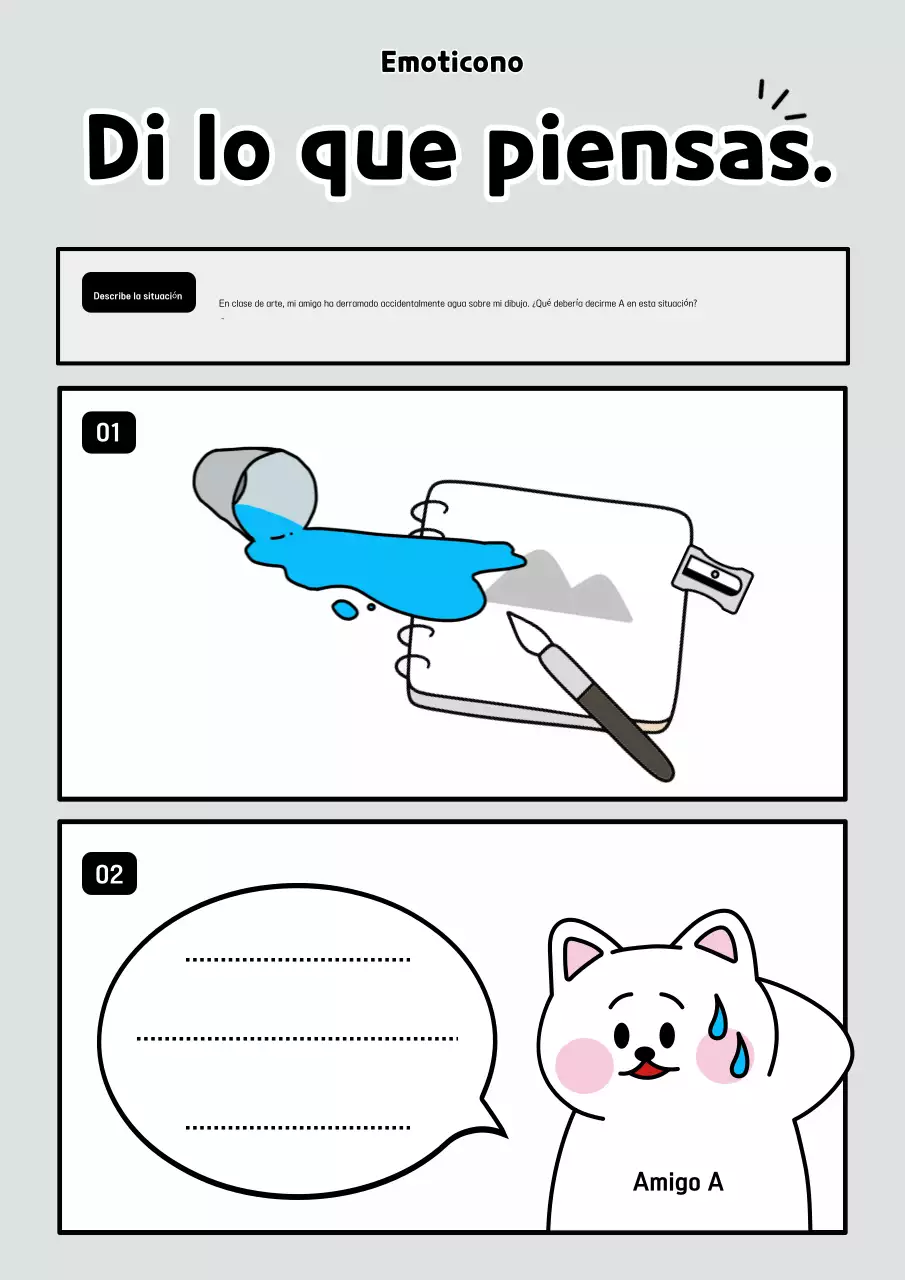 Emoticono

Di lo que piensas.

Describe la situación

En clase de arte, mi amigo ha derramado accidentalmente agua sobre mi dibujo. ¿Qué debería decirme A en esta situación?

01

02

Amigo A