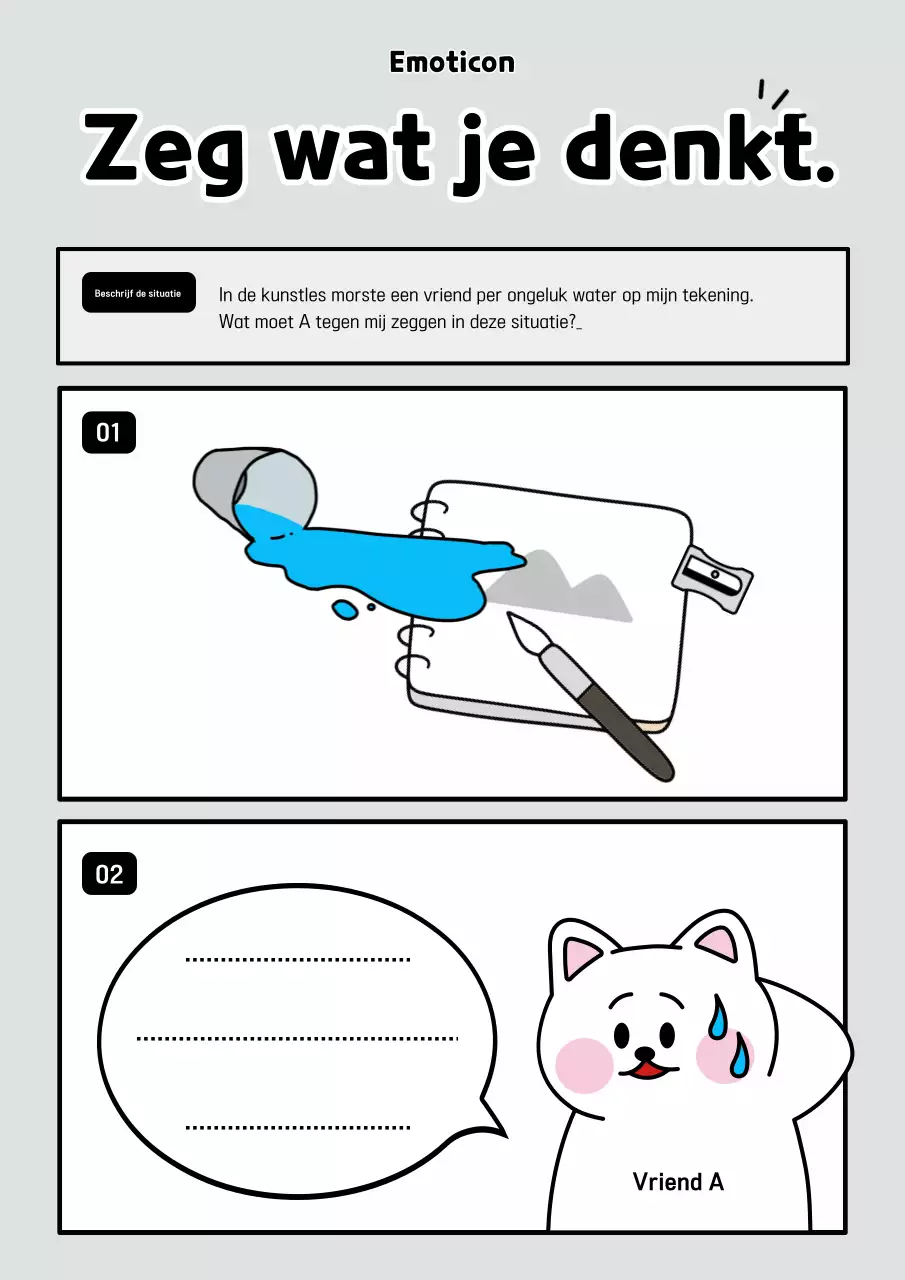 Emoticon

Zeg wat je denkt.

Beschrijf de situatie

In de kunstles morste een vriend per ongeluk water op mijn tekening. Wat moet A tegen mij zeggen in deze situatie?_

01

02

Vriend A