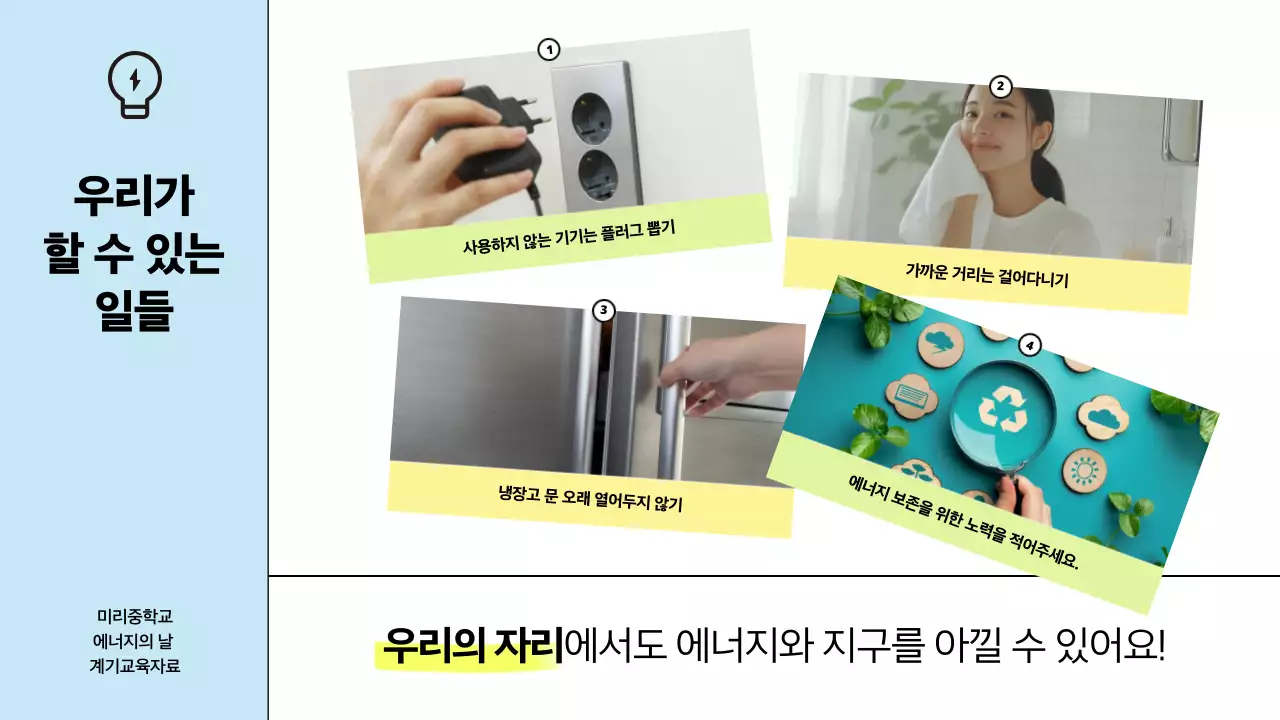 우리가
할 수 있는
일들

미리중학교
에너지의 날
계기교육자료

1
사용하지 않는 기기는 플러그 뽑기

2
가까운 거리는 걸어다니기

3
냉장고 문 오래 열어두지 않기

4
에너지 보존을 위한 노력을 적어주세요.

우리의 자리에서도 에너지와 지구를 아낄 수 있어요!