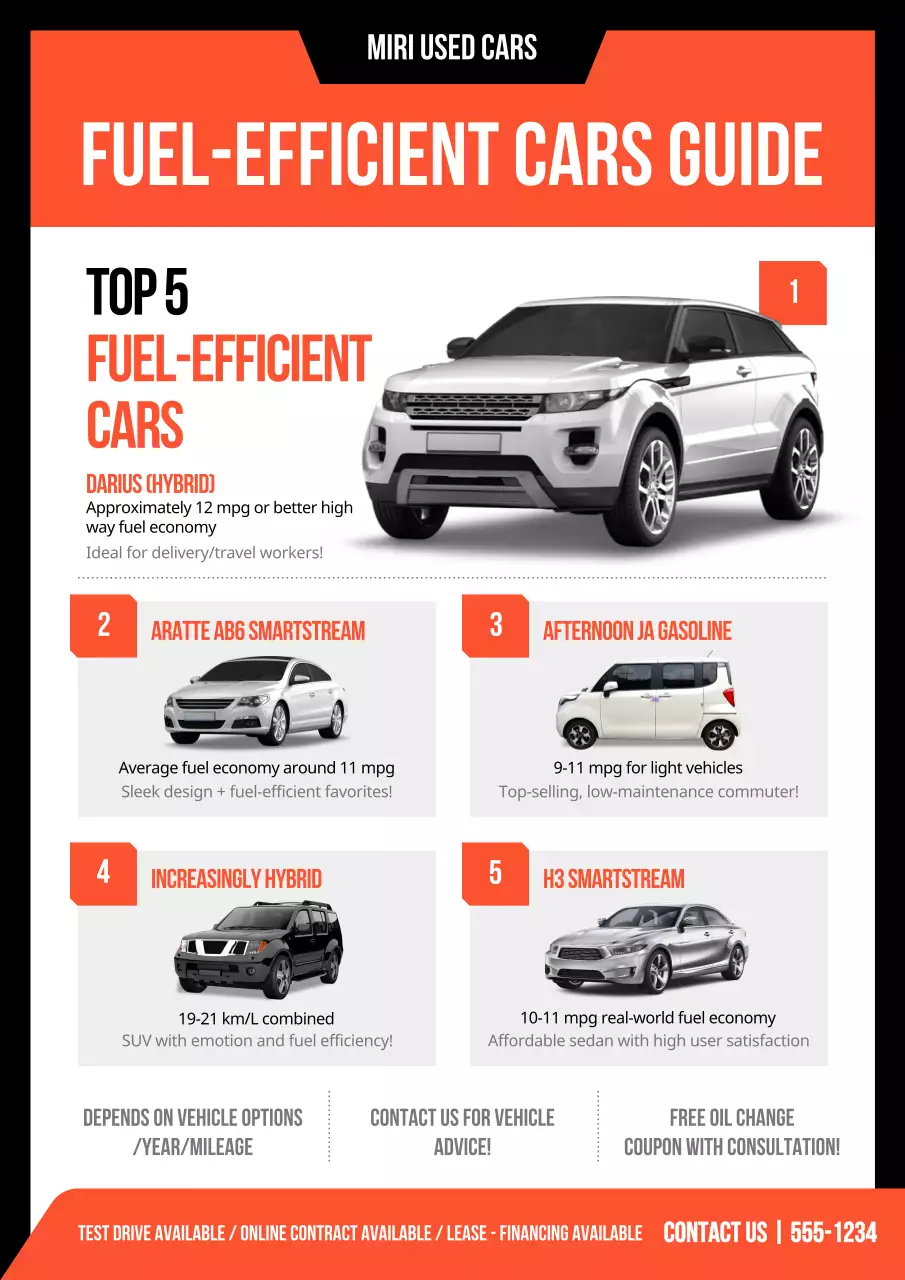 MIRI USED CARS

FUEL-EFFICIENT CARS GUIDE

TOP 5
FUEL-EFFICIENT CARS

1

DARIUS (HYBRID)
Approximately 12 mpg or better high way fuel economy
Ideal for delivery/travel workers!

2
ARATTE AB6 SMARTSTREAM
Average fuel economy around 11 mpg
Sleek design + fuel-efficient favorites!

3
AFTERNOON JA GASOLINE
9-11 mpg for light vehicles
Top-selling, low-maintenance commuter!

4
INCREASINGLY HYBRID
19-21 km/L combined
SUV with emotion and fuel efficiency!

5
H3 SMARTSTREAM
10-11 mpg real-world fuel economy
Affordable sedan with high user satisfaction

DEPENDS ON VEHICLE OPTIONS /YEAR/MILEAGE

CONTACT US FOR VEHICLE ADVICE!

FREE OIL CHANGE COUPON WITH CONSULTATION!

TEST DRIVE AVAILABLE / ONLINE CONTRACT AVAILABLE / LEASE - FINANCING AVAILABLE
CONTACT US | 555-1234