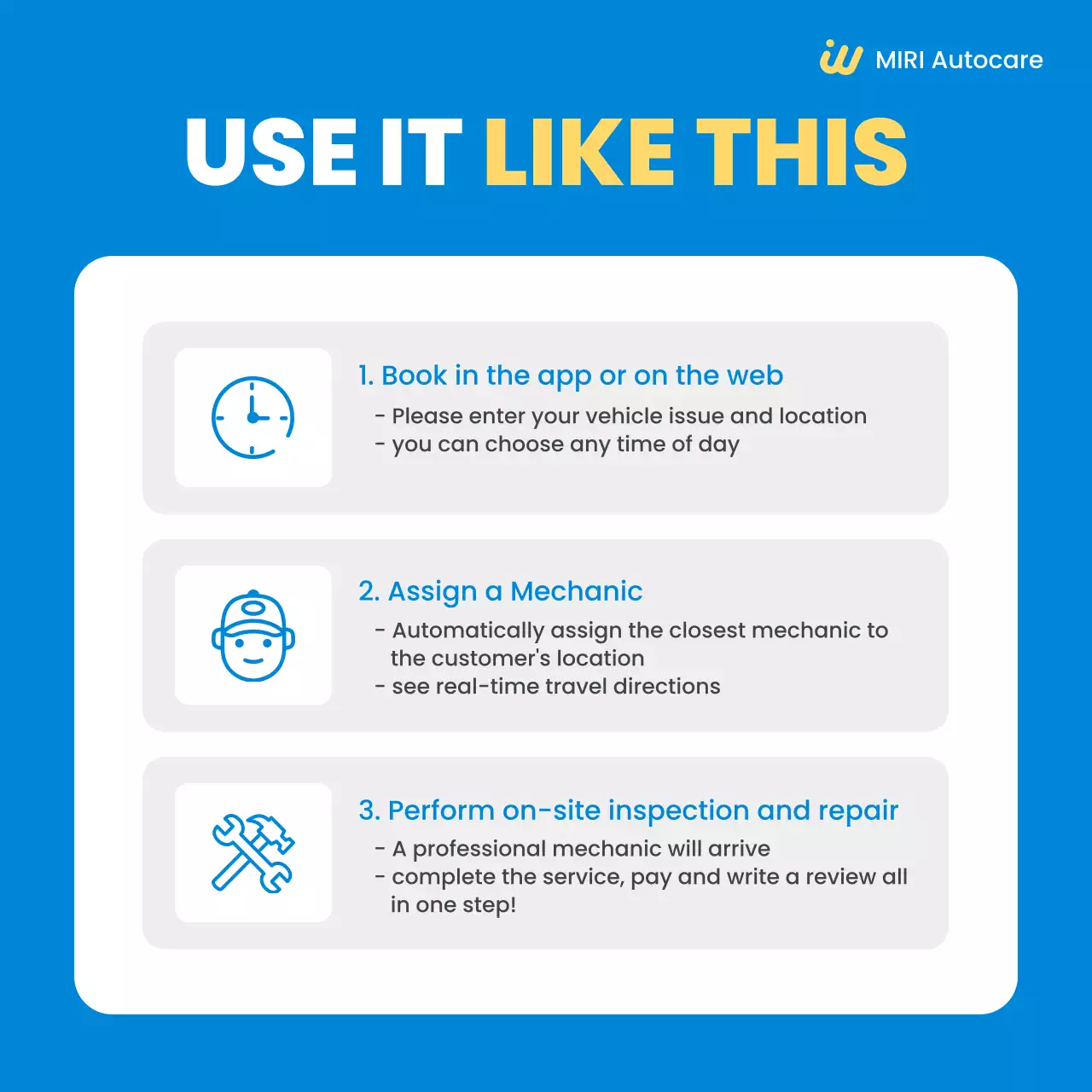 MIRI Autocare

USE IT LIKE THIS

1. Book in the app or on the web
- Please enter your vehicle issue and location
- you can choose any time of day

2. Assign a Mechanic
- Automatically assign the closest mechanic to the customer's location
- see real-time travel directions

3. Perform on-site inspection and repair
- A professional mechanic will arrive
- complete the service, pay and write a review all in one step!