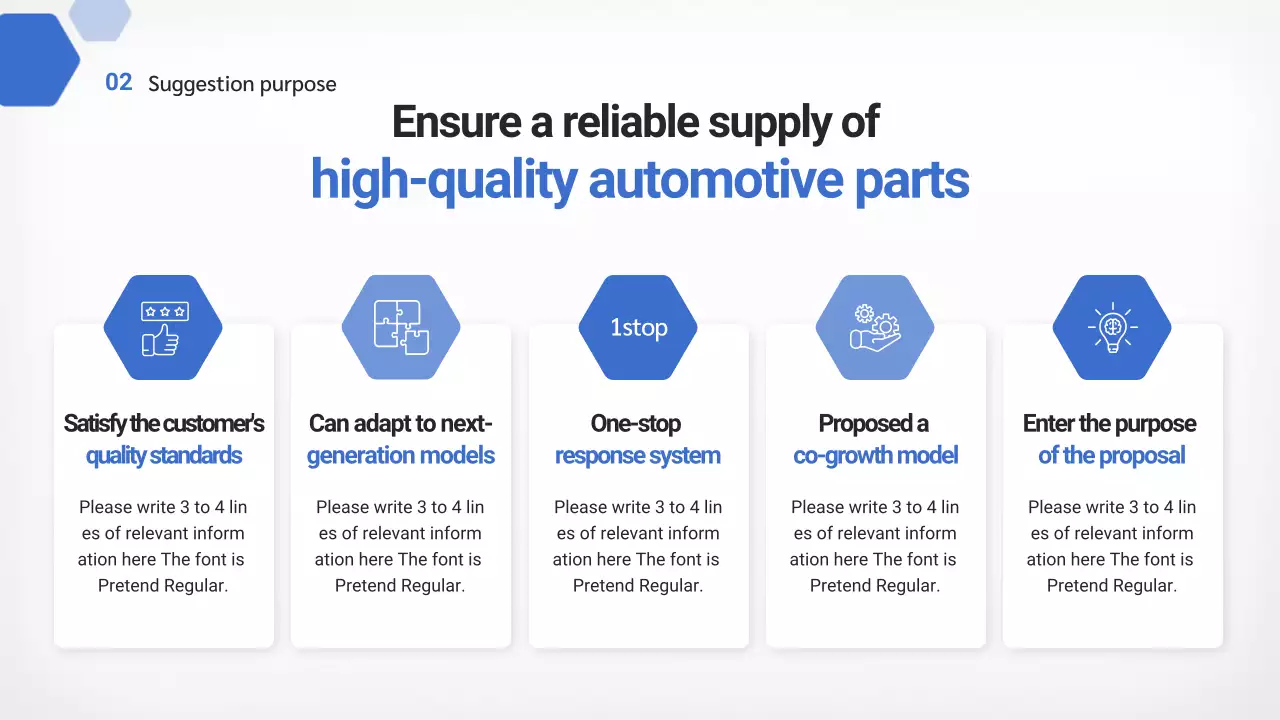 02 Suggestion purpose

Ensure a reliable supply of
high-quality automotive parts

Satisfy the customer's quality standards

Please write 3 to 4 lines of relevant information here The font is Pretend Regular.

Can adapt to next-generation models

Please write 3 to 4 lines of relevant information here The font is Pretend Regular.

1stop

One-stop response system

Please write 3 to 4 lines of relevant information here The font is Pretend Regular.

Proposed a co-growth model

Please write 3 to 4 lines of relevant information here The font is Pretend Regular.

Enter the purpose of the proposal

Please write 3 to 4 lines of relevant information here The font is Pretend Regular.