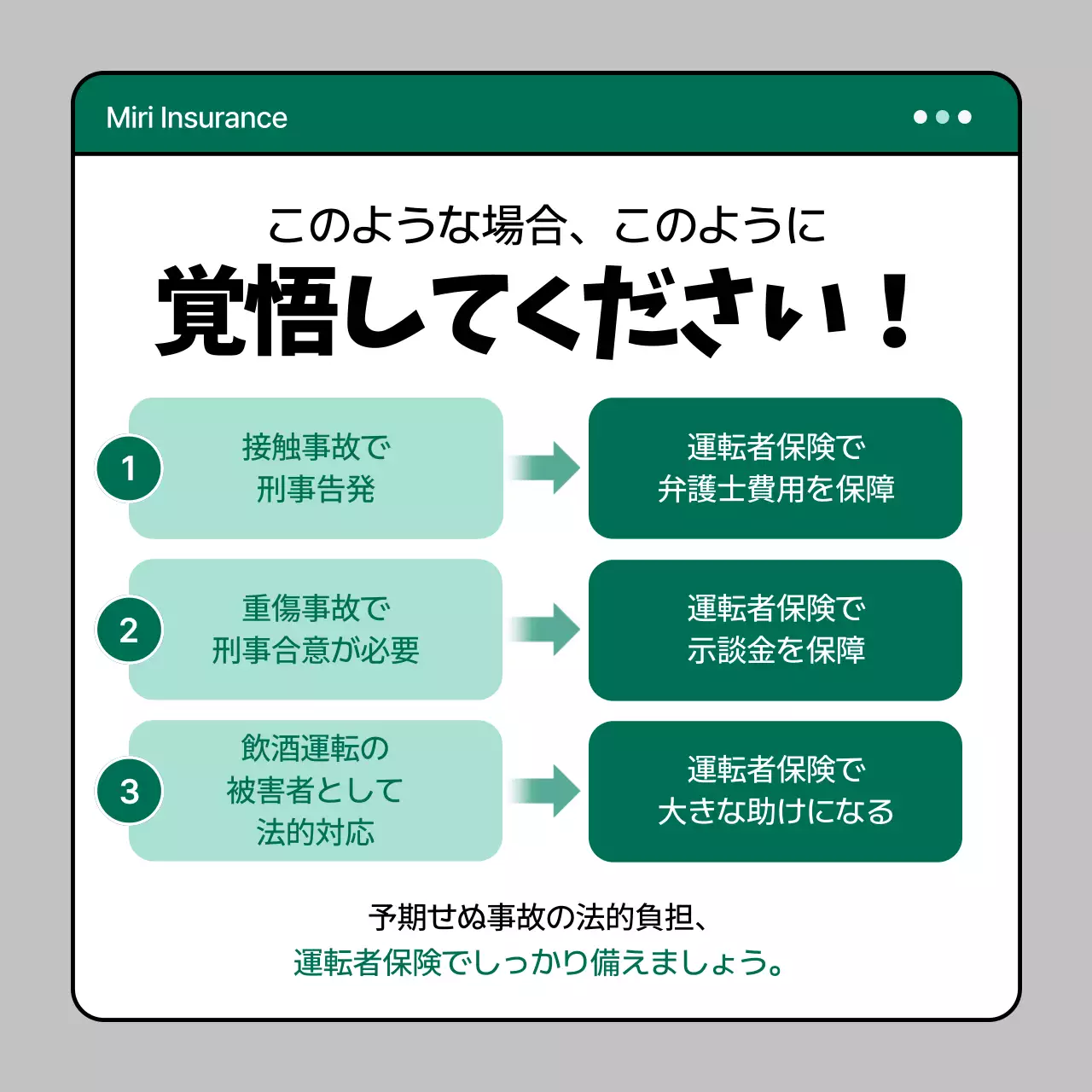 Miri Insurance

このような場合、このように
覚悟してください！

1
接触事故で
刑事告発

運転者保険で
弁護士費用を保障

2
重傷事故で
刑事合意が必要

運転者保険で
示談金を保障

3
飲酒運転の
被害者として
法的対応

運転者保険で
大きな助けになる

予期せぬ事故の法的負担、
運転者保険でしっかり備えましょう。