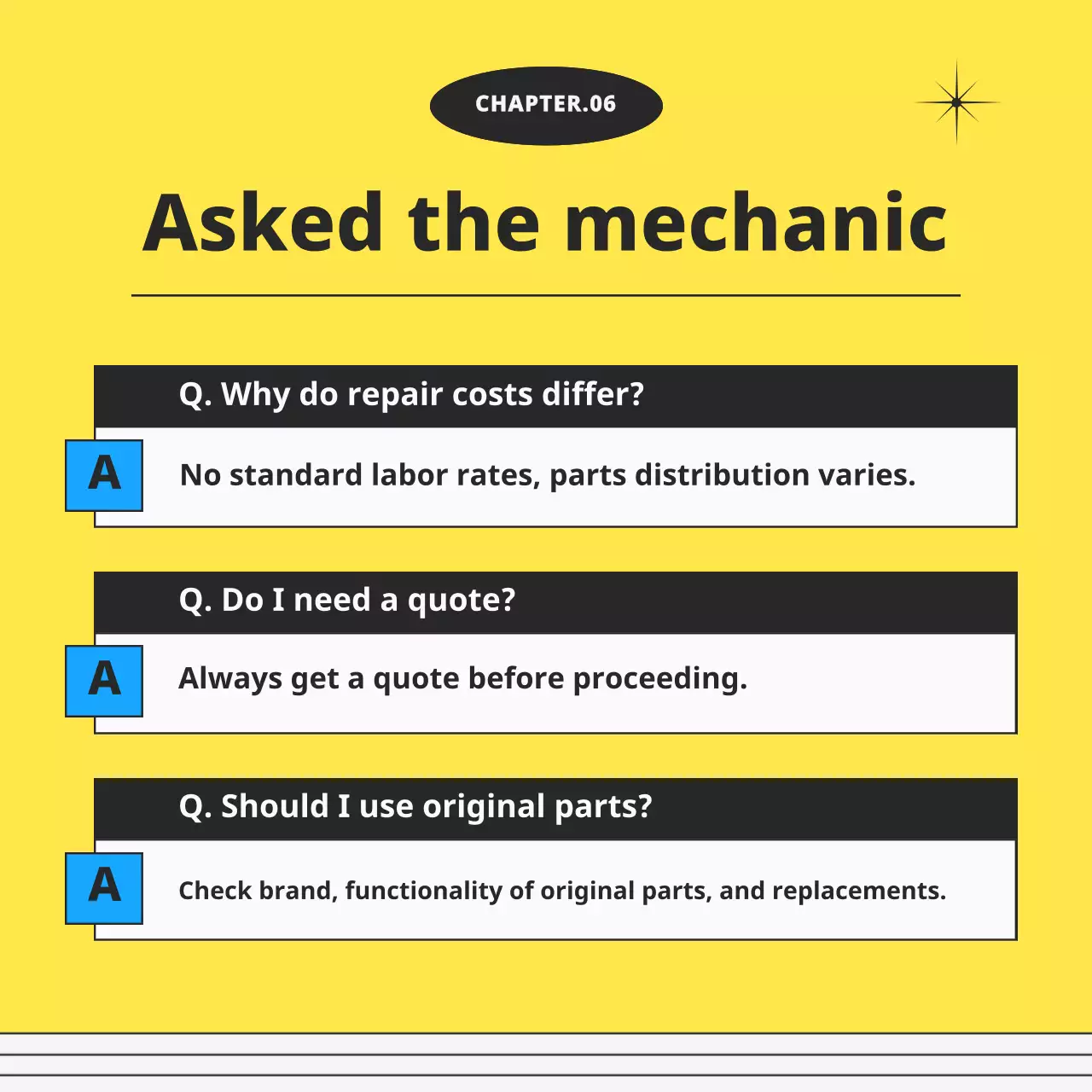 CHAPTER.06

Asked the mechanic

Q. Why do repair costs differ?

A

No standard labor rates, parts distribution varies.

Q. Do I need a quote?

A

Always get a quote before proceeding.

Q. Should I use original parts?

A

Check brand, functionality of original parts, and replacements.