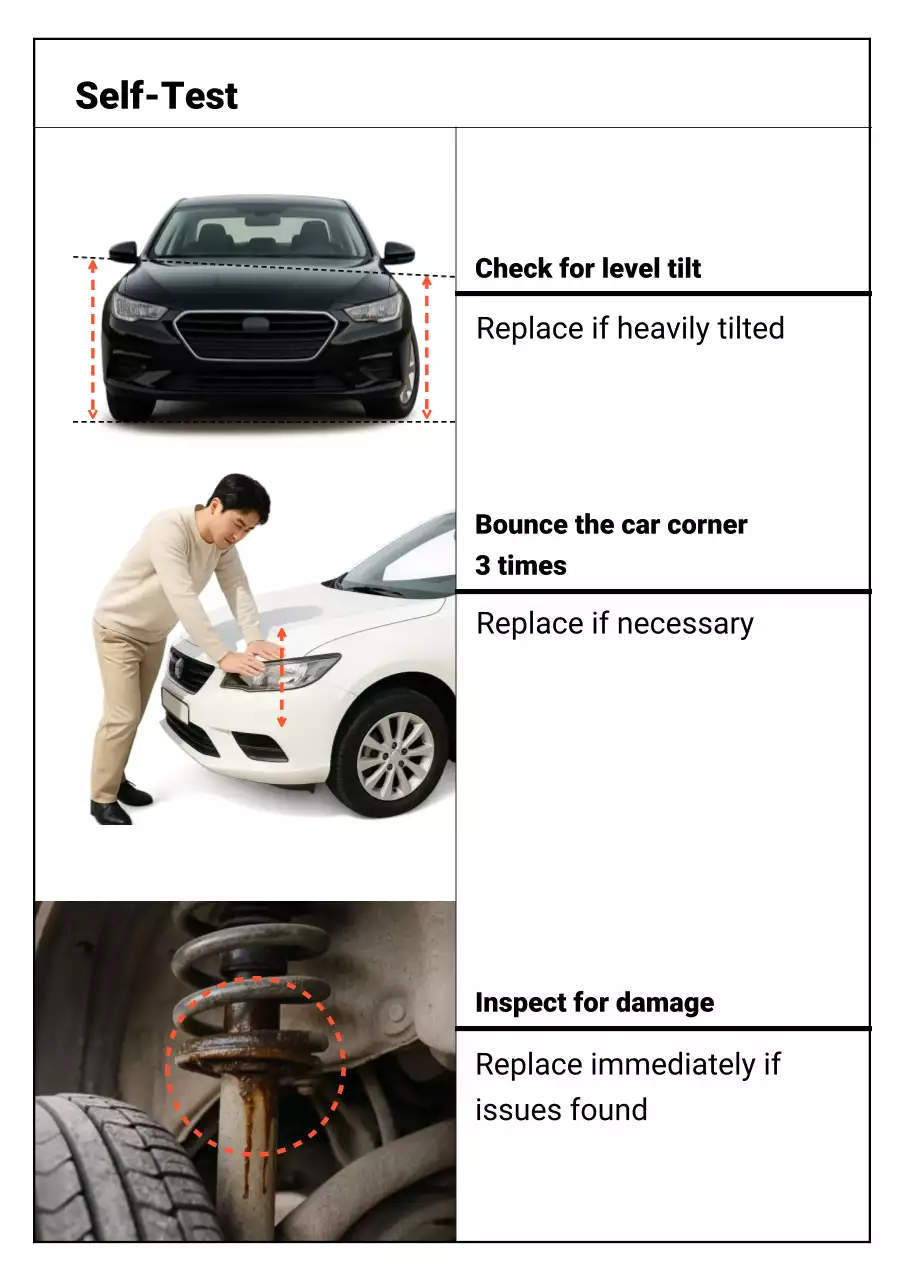 Self-Test

Check for level tilt

Replace if heavily tilted

Bounce the car corner 3 times

Replace if necessary

Inspect for damage

Replace immediately if issues found