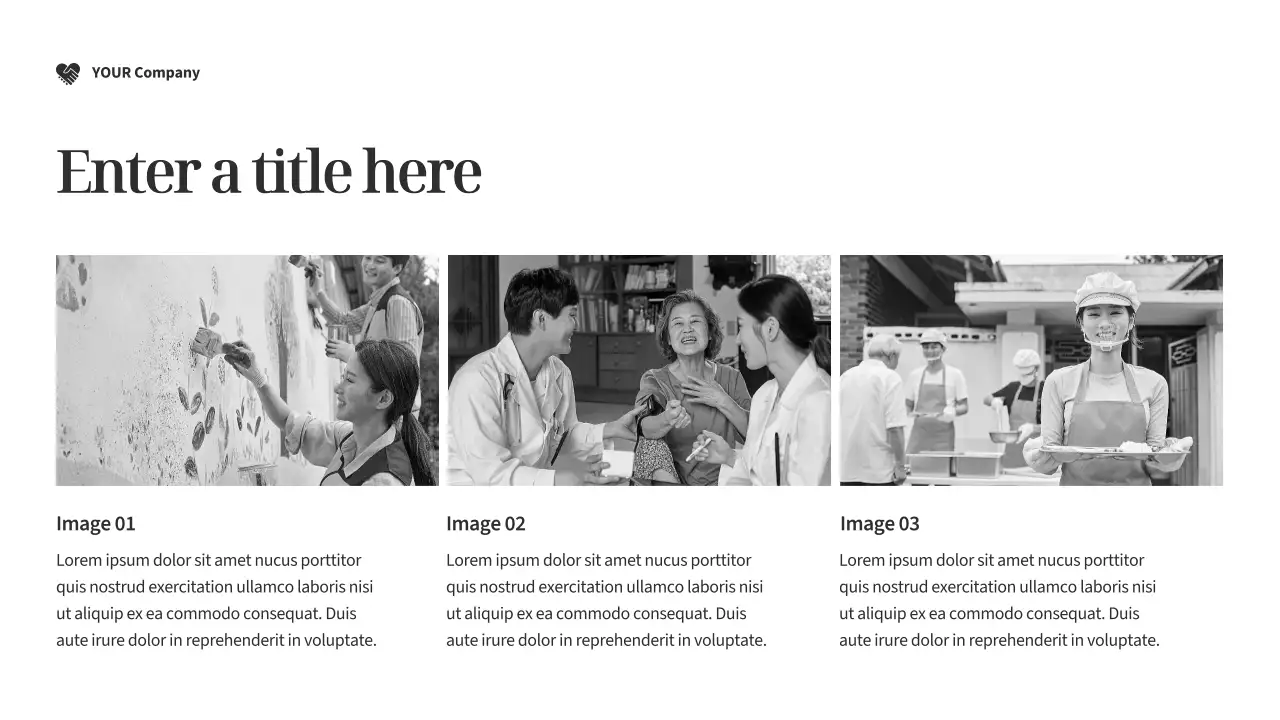 YOUR Company

Enter a title here

Image 01

Lorem ipsum dolor sit amet nucus porttitor quis nostrud exercitation ullamco laboris nisi ut aliquip ex ea commodo consequat. Duis aute irure dolor in reprehenderit in voluptate.

Image 02

Lorem ipsum dolor sit amet nucus porttitor quis nostrud exercitation ullamco laboris nisi ut aliquip ex ea commodo consequat. Duis aute irure dolor in reprehenderit in voluptate.

Image 03

Lorem ipsum dolor sit amet nucus porttitor quis nostrud exercitation ullamco laboris nisi ut aliquip ex ea commodo consequat. Duis aute irure dolor in reprehenderit in voluptate.