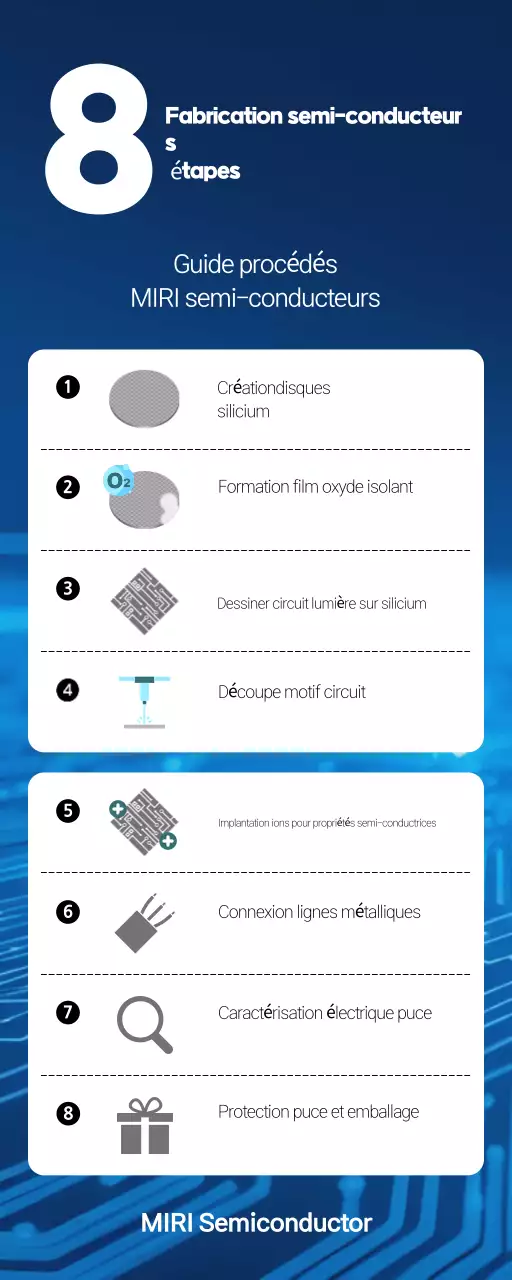 8

Fabrication semi-conducteur s étapes

Guide procédés
MIRI semi-conducteurs

1 Créationdisques silicium

2 $O_2$ Formation film oxyde isolant

3 Dessiner circuit lumière sur silicium

4 Découpe motif circuit

5 Implantation ions pour propriétés semi-conductrices

6 Connexion lignes métalliques

7 Caractérisation électrique puce

8 Protection puce et emballage

MIRI Semiconductor