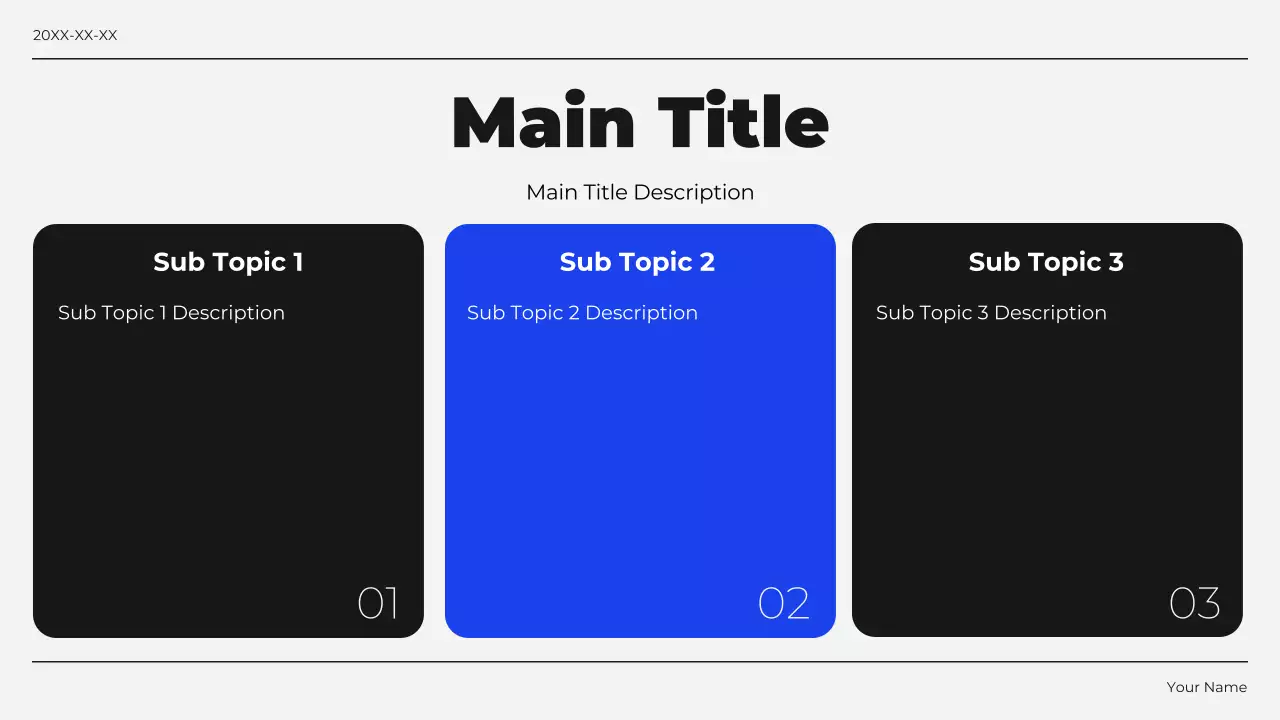 20XX-XX-XX

Main Title

Main Title Description

Sub Topic 1

Sub Topic 1 Description

01

Sub Topic 2

Sub Topic 2 Description

02

Sub Topic 3

Sub Topic 3 Description

03

Your Name