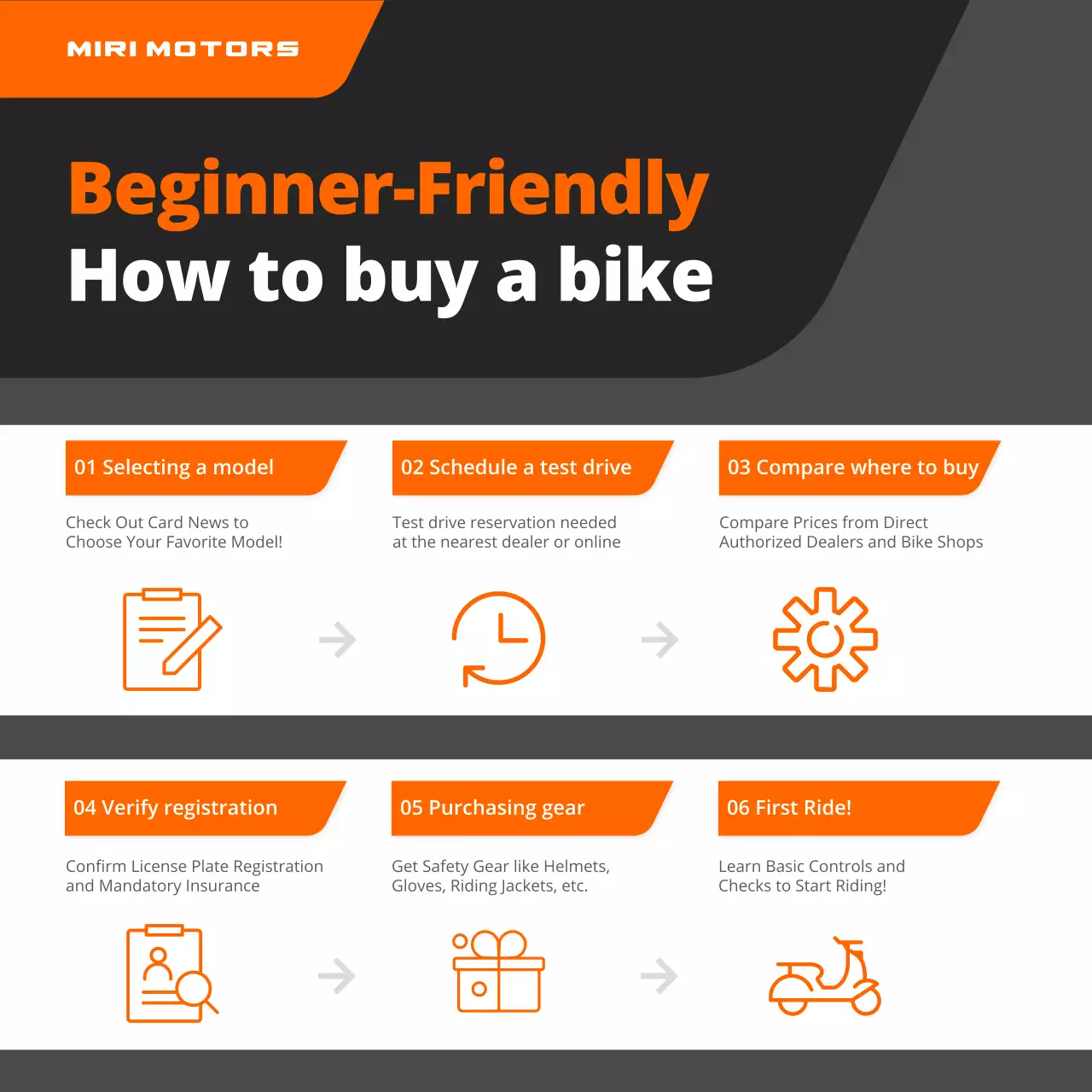 MIRI MOTORS

Beginner-Friendly
How to buy a bike

01 Selecting a model

Check Out Card News to Choose Your Favorite Model!

02 Schedule a test drive

Test drive reservation needed at the nearest dealer or online

03 Compare where to buy

Compare Prices from Direct Authorized Dealers and Bike Shops

04 Verify registration

Confirm License Plate Registration and Mandatory Insurance

05 Purchasing gear

Get Safety Gear like Helmets, Gloves, Riding Jackets, etc.

06 First Ride!

Learn Basic Controls and Checks to Start Riding!