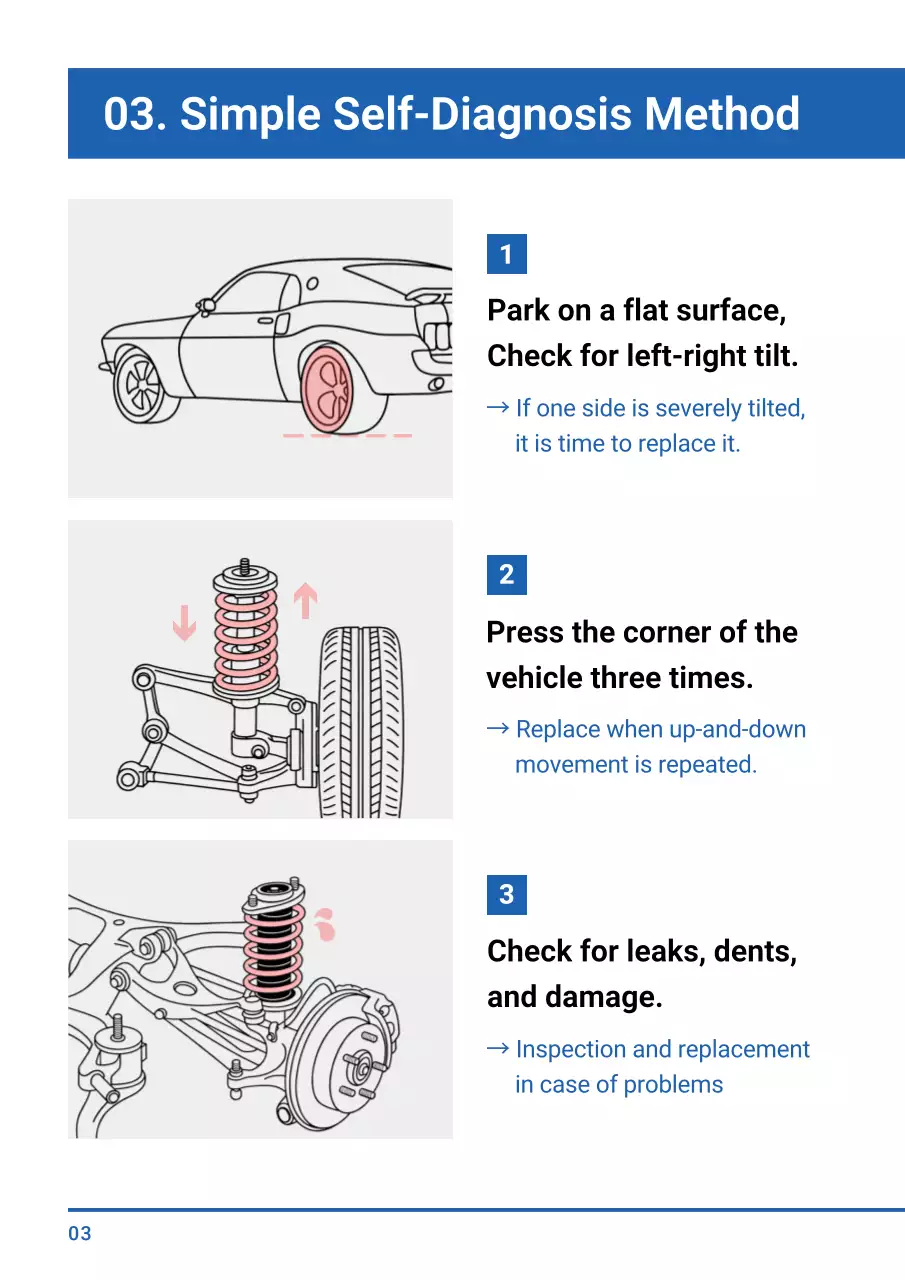 03. Simple Self-Diagnosis Method

1

Park on a flat surface, Check for left-right tilt.

→ If one side is severely tilted, it is time to replace it.

2

Press the corner of the vehicle three times.

→ Replace when up-and-down movement is repeated.

3

Check for leaks, dents, and damage.

→ Inspection and replacement in case of problems

03