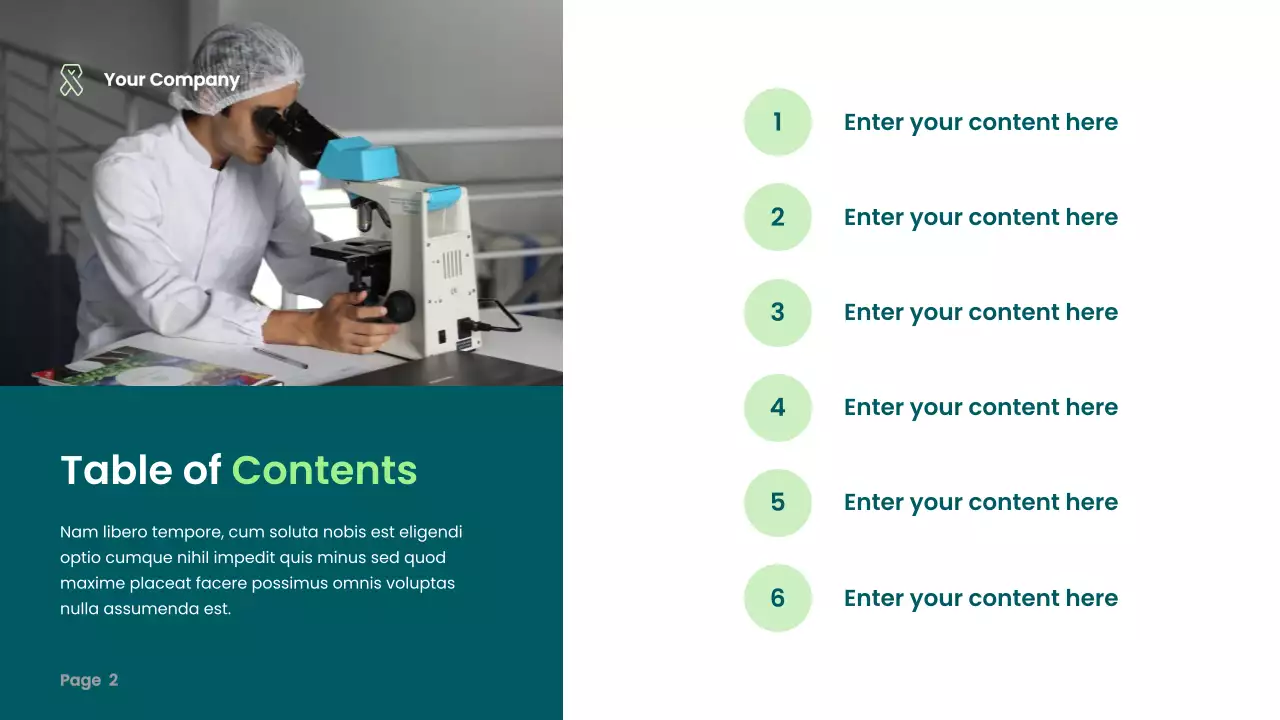 Your Company

Table of Contents

Nam libero tempore, cum soluta nobis est eligendi optio cumque nihil impedit quis minus sed quod maxime placeat facere possimus omnis voluptas nulla assumenda est.

Page 2

1 Enter your content here

2 Enter your content here

3 Enter your content here

4 Enter your content here

5 Enter your content here

6 Enter your content here