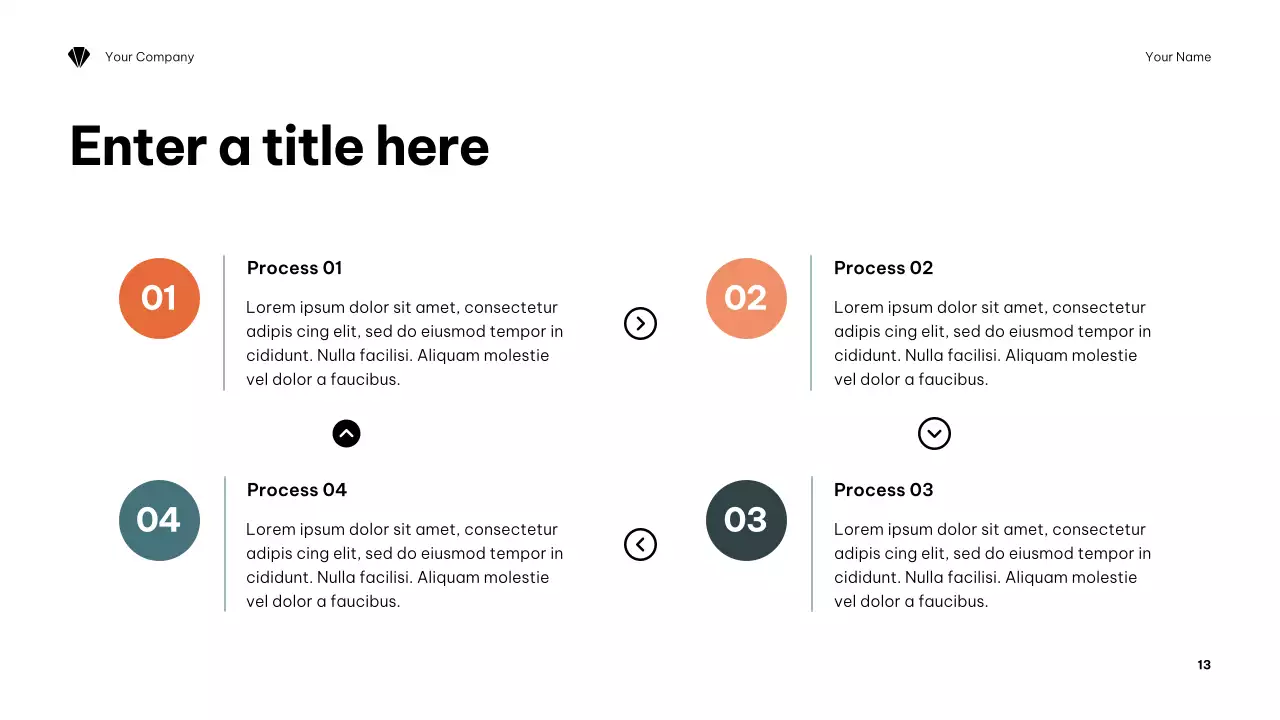 Your Company

Your Name

Enter a title here

01

Process 01

Lorem ipsum dolor sit amet, consectetur adipis cing elit, sed do eiusmod tempor in cididunt. Nulla facilisi. Aliquam molestie vel dolor a faucibus.

02

Process 02

Lorem ipsum dolor sit amet, consectetur adipis cing elit, sed do eiusmod tempor in cididunt. Nulla facilisi. Aliquam molestie vel dolor a faucibus.

04

Process 04

Lorem ipsum dolor sit amet, consectetur adipis cing elit, sed do eiusmod tempor in cididunt. Nulla facilisi. Aliquam molestie vel dolor a faucibus.

03

Process 03

Lorem ipsum dolor sit amet, consectetur adipis cing elit, sed do eiusmod tempor in cididunt. Nulla facilisi. Aliquam molestie vel dolor a faucibus.

13