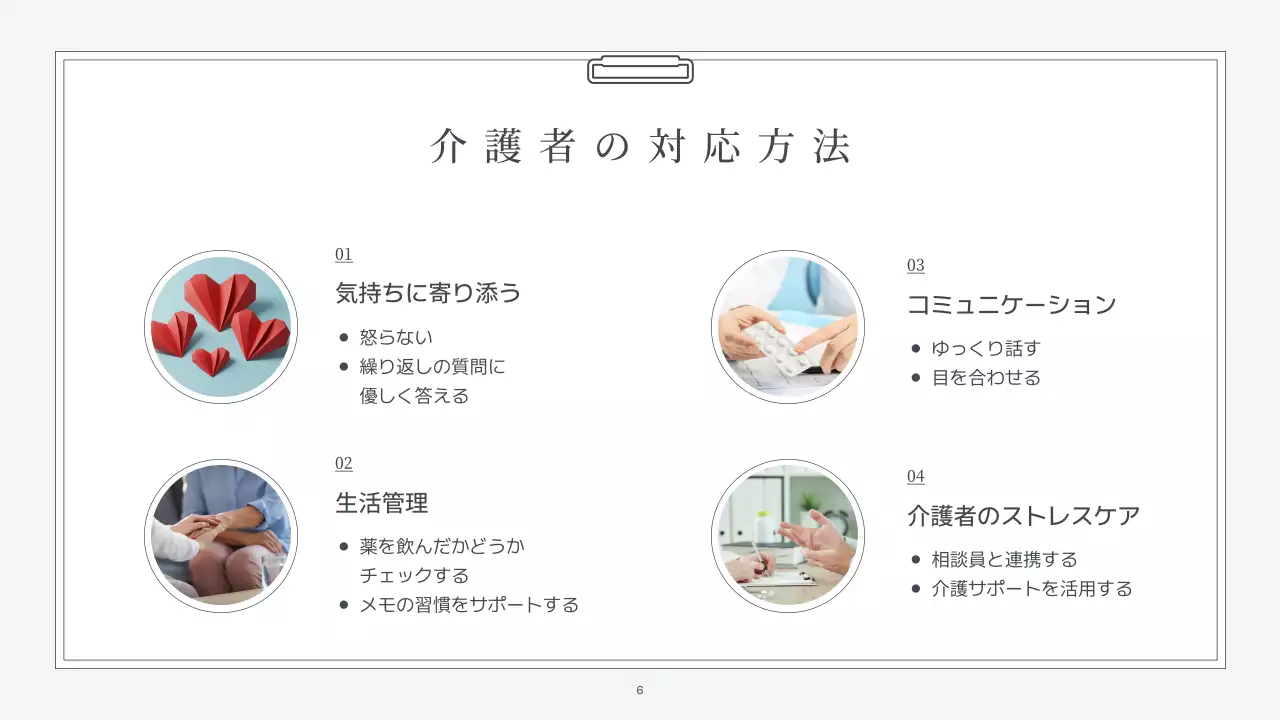 介護者の対応方法

01
気持ちに寄り添う
● 怒らない
● 繰り返しの質問に優しく答える

02
生活管理
● 薬を飲んだかどうかチェックする
● メモの習慣をサポートする

03
コミュニケーション
● ゆっくり話す
● 目を合わせる

04
介護者のストレスケア
● 相談員と連携する
● 介護サポートを活用する

6