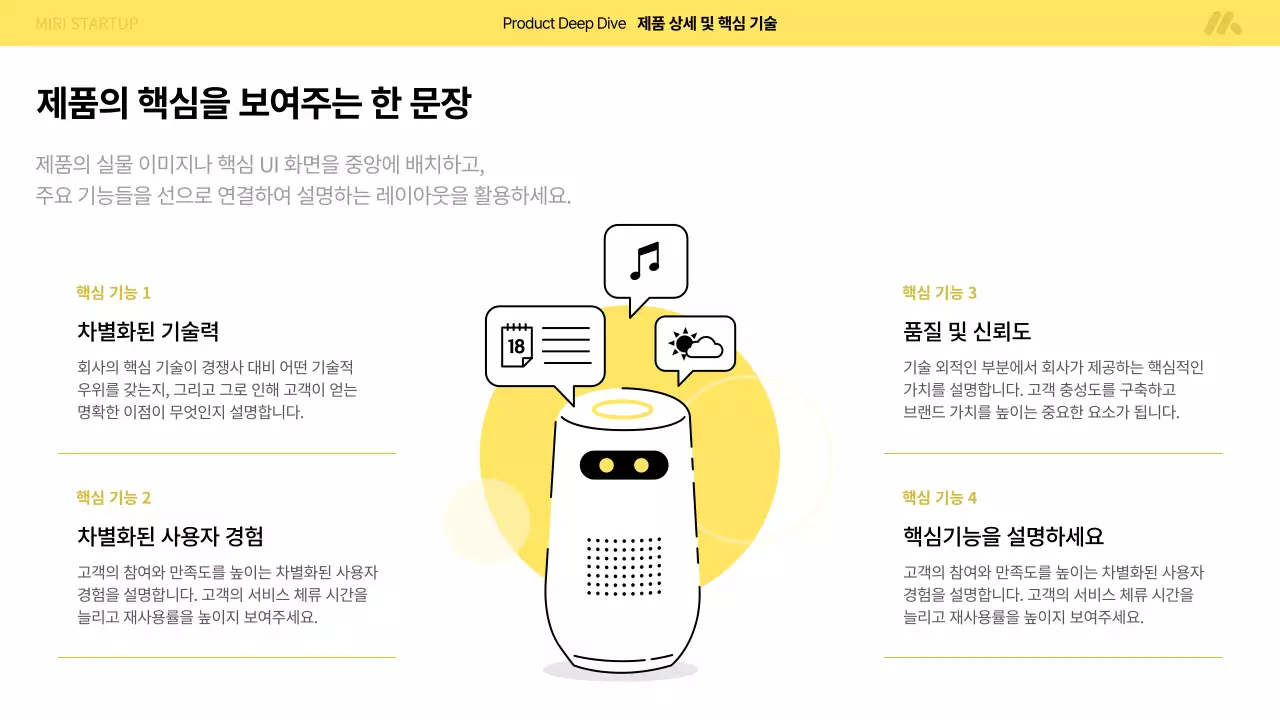 MIRI STARTUP

Product Deep Dive 제품 상세 및 핵심 기술

제품의 핵심을 보여주는 한 문장

제품의 실물 이미지나 핵심 UI 화면을 중앙에 배치하고,
주요 기능들을 선으로 연결하여 설명하는 레이아웃을 활용하세요.

핵심 기능 1

차별화된 기술력

회사의 핵심 기술이 경쟁사 대비 어떤 기술적 우위를 갖는지, 그리고 그로 인해 고객이 얻는 명확한 이점이 무엇인지 설명합니다.

핵심 기능 2

차별화된 사용자 경험

고객의 참여와 만족도를 높이는 차별화된 사용자 경험을 설명합니다. 고객의 서비스 체류 시간을 늘리고 재사용률을 높이지 보여주세요.

18

핵심 기능 3

품질 및 신뢰도

기술 외적인 부분에서 회사가 제공하는 핵심적인 가치를 설명합니다. 고객 충성도를 구축하고 브랜드 가치를 높이는 중요한 요소가 됩니다.

핵심 기능 4

핵심기능을 설명하세요

고객의 참여와 만족도를 높이는 차별화된 사용자 경험을 설명합니다. 고객의 서비스 체류 시간을 늘리고 재사용률을 높이지 보여주세요.