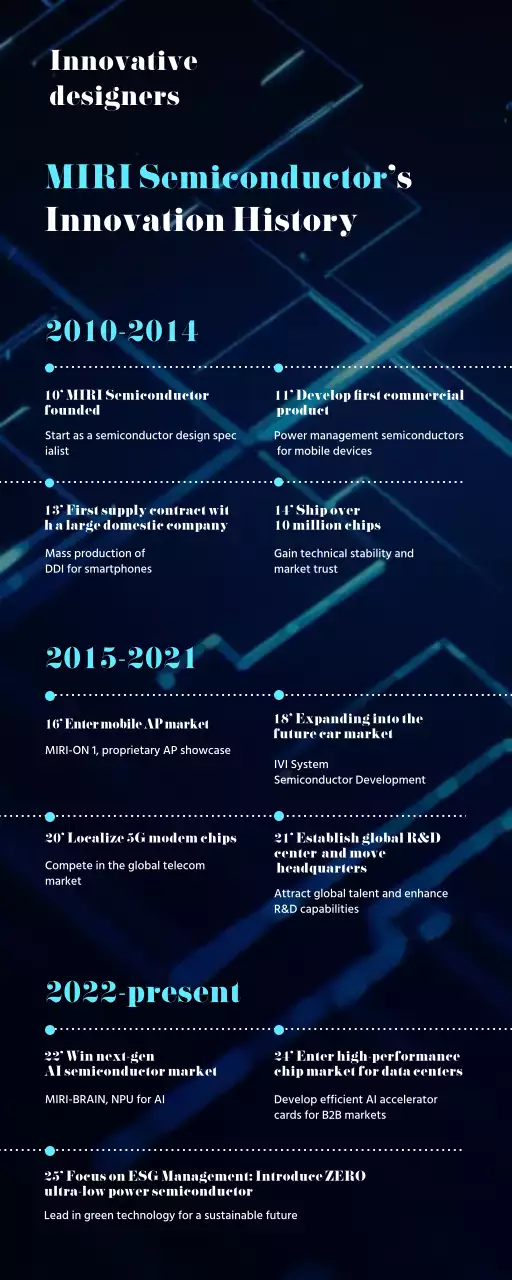 Innovative designers

MIRI Semiconductor's Innovation History

2010-2014

10' MIRI Semiconductor founded

Start as a semiconductor design spec ialist

11' Develop first commercial product

Power management semiconductors for mobile devices

13' First supply contract wit h a large domestic company

Mass production of DDI for smartphones

14' Ship over 10 million chips

Gain technical stability and market trust

2015-2021

16' Enter mobile AP market

MIRI-ON 1, proprietary AP showcase

18' Expanding into the future car market

IVI System Semiconductor Development

20' Localize 5G modem chips

Compete in the global telecom market

21' Establish global R&D center and move headquarters

Attract global talent and enhance R&D capabilities

2022-present

22' Win next-gen AI semiconductor market

MIRI-BRAIN, NPU for AI

24' Enter high-performance chip market for data centers

Develop efficient AI accelerator cards for B2B markets

25' Focus on ESG Management: Introduce ZERO ultra-low power semiconductor

Lead in green technology for a sustainable future