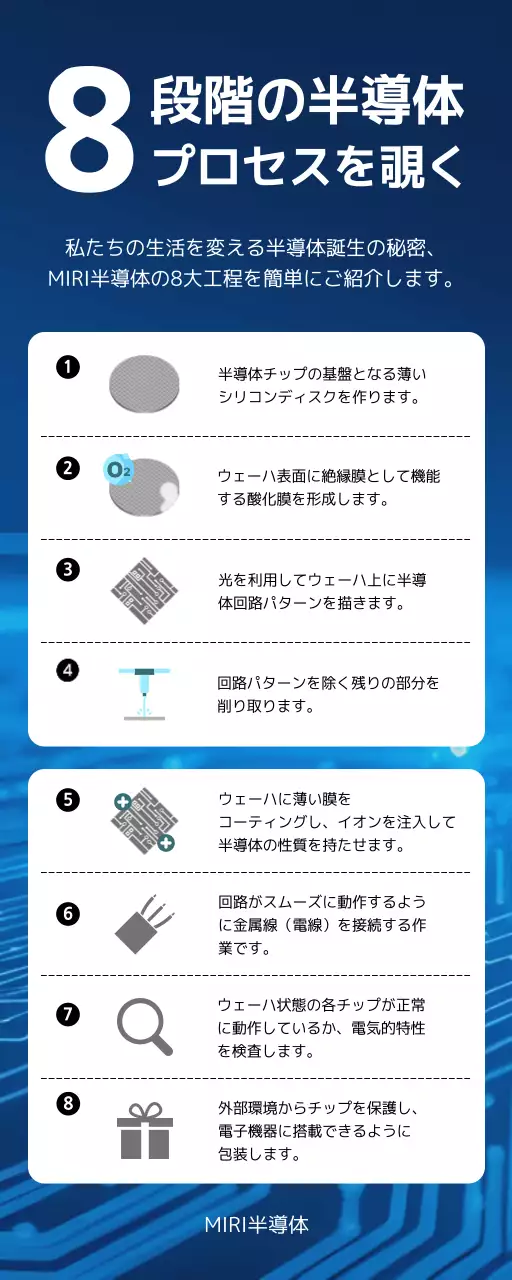 8 段階の半導体プロセスを覗く

私たちの生活を変える半導体誕生の秘密、MIRI半導体の8大工程を簡単にご紹介します。

❶ 半導体チップの基盤となる薄いシリコンディスクを作ります。

❷ $O_2$ ウェーハ表面に絶縁膜として機能する酸化膜を形成します。

❸ 光を利用してウェーハ上に半導体回路パターンを描きます。

❹ 回路パターンを除く残りの部分を削り取ります。

❺ ウェーハに薄い膜をコーティングし、イオンを注入して半導体の性質を持たせます。

❻ 回路がスムーズに動作するように金属線（電線）を接続する作業です。

❼ ウェーハ状態の各チップが正常に動作しているか、電気的特性を検査します。

❽ 外部環境からチップを保護し、電子機器に搭載できるように包装します。

MIRI半導体