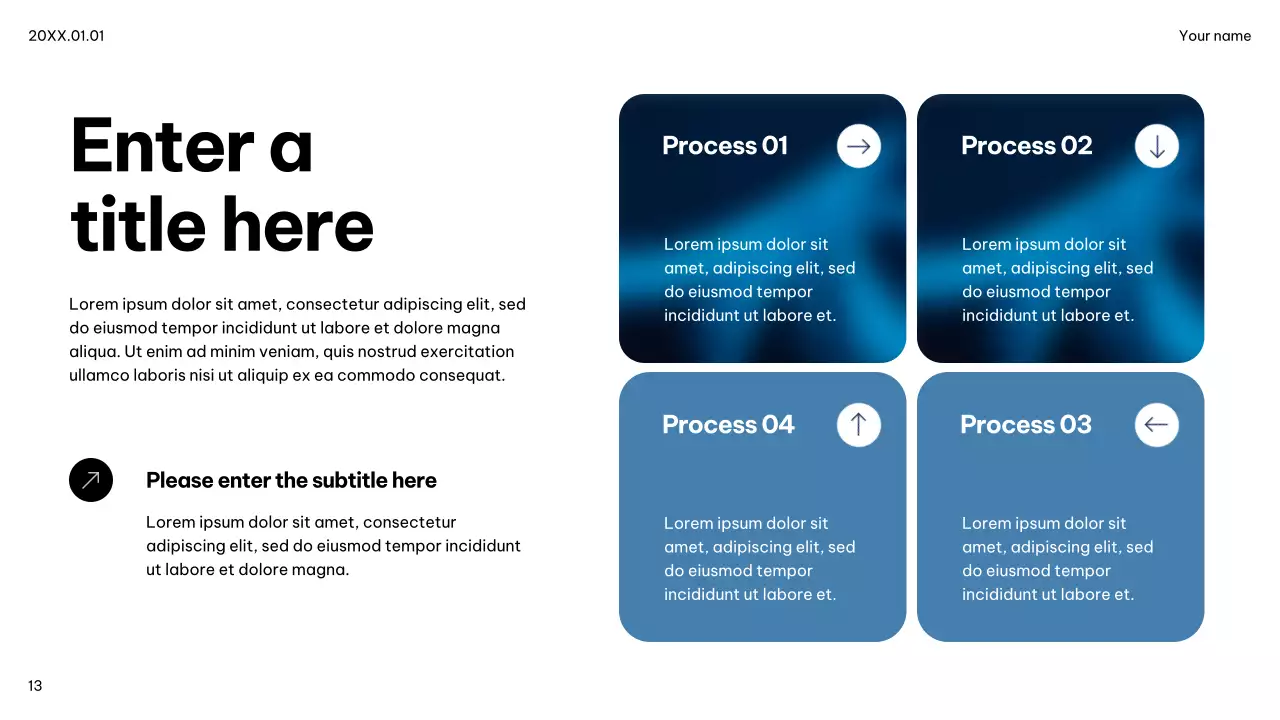 20XX.01.01

Your name

Enter a title here

Lorem ipsum dolor sit amet, consectetur adipiscing elit, sed do eiusmod tempor incididunt ut labore et dolore magna aliqua. Ut enim ad minim veniam, quis nostrud exercitation ullamco laboris nisi ut aliquip ex ea commodo consequat.

Please enter the subtitle here

Lorem ipsum dolor sit amet, consectetur adipiscing elit, sed do eiusmod tempor incididunt ut labore et dolore magna.

Process 01

Lorem ipsum dolor sit amet, adipiscing elit, sed do eiusmod tempor incididunt ut labore et.

Process 02

Lorem ipsum dolor sit amet, adipiscing elit, sed do eiusmod tempor incididunt ut labore et.

Process 04

Lorem ipsum dolor sit amet, adipiscing elit, sed do eiusmod tempor incididunt ut labore et.

Process 03

Lorem ipsum dolor sit amet, adipiscing elit, sed do eiusmod tempor incididunt ut labore et.

13