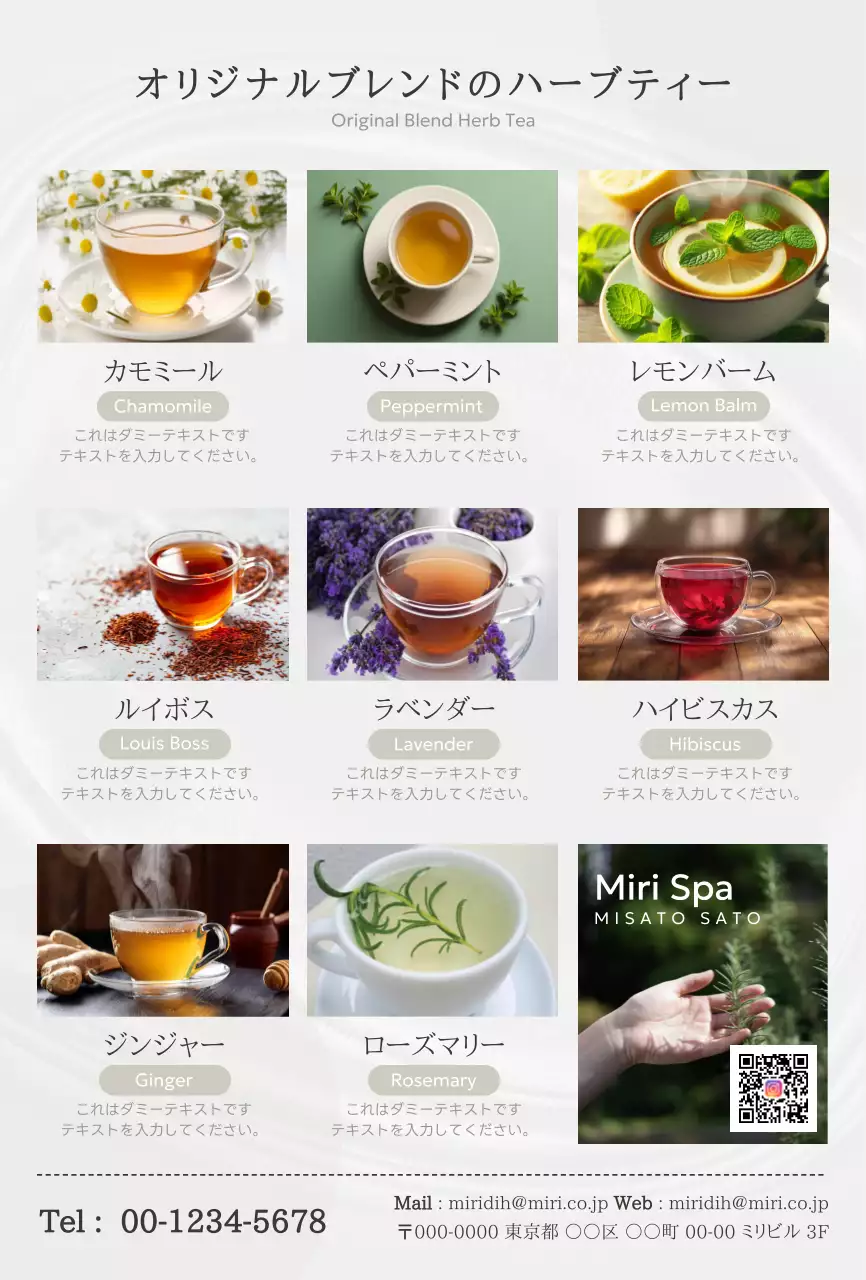 オリジナルブレンドのハーブティー
Original Blend Herb Tea

カモミール
Chamomile
これはダミーテキストです
テキストを入力してください。

ペパーミント
Peppermint
これはダミーテキストです
テキストを入力してください。

レモンバーム
Lemon Balm
これはダミーテキストです
テキストを入力してください。

ルイボス
Louis Boss
これはダミーテキストです
テキストを入力してください。

ラベンダー
Lavender
これはダミーテキストです
テキストを入力してください。

ハイビスカス
Hibiscus
これはダミーテキストです
テキストを入力してください。

ジンジャー
Ginger
これはダミーテキストです
テキストを入力してください。

ローズマリー
Rosemary
これはダミーテキストです
テキストを入力してください。

Miri Spa
MISATO SATO

Tel : 00-1234-5678

Mail : miridih@miri.co.jp Web : miridih@miri.co.jp
〒000-0000 東京都 ○○区 ○○町 00-00 ミリビル 3F