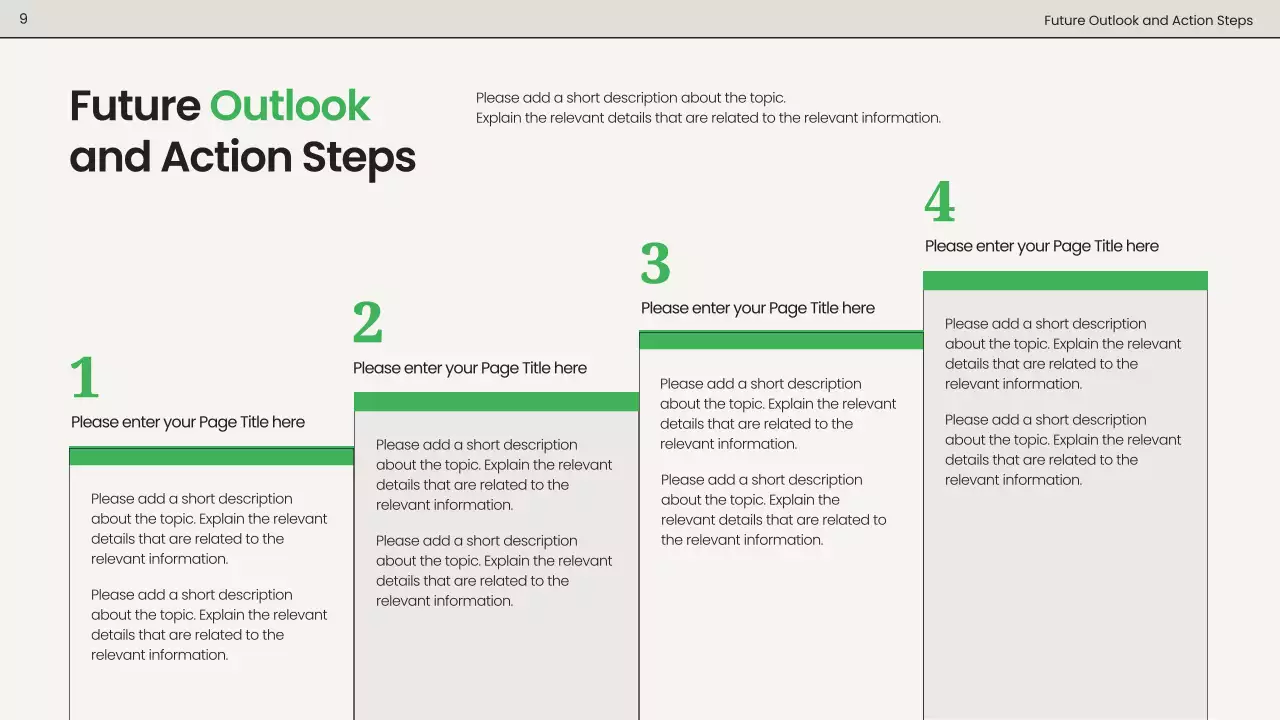 9

Future Outlook and Action Steps

Future Outlook and Action Steps

Please add a short description about the topic. Explain the relevant details that are related to the relevant information.

1

Please enter your Page Title here

Please add a short description about the topic. Explain the relevant details that are related to the relevant information.

Please add a short description about the topic. Explain the relevant details that are related to the relevant information.

2

Please enter your Page Title here

Please add a short description about the topic. Explain the relevant details that are related to the relevant information.

Please add a short description about the topic. Explain the relevant details that are related to the relevant information.

3

Please enter your Page Title here

Please add a short description about the topic. Explain the relevant details that are related to the relevant information.

Please add a short description about the topic. Explain the relevant details that are related to the relevant information.

4

Please enter your Page Title here

Please add a short description about the topic. Explain the relevant details that are related to the relevant information.

Please add a short description about the topic. Explain the relevant details that are related to the relevant information.