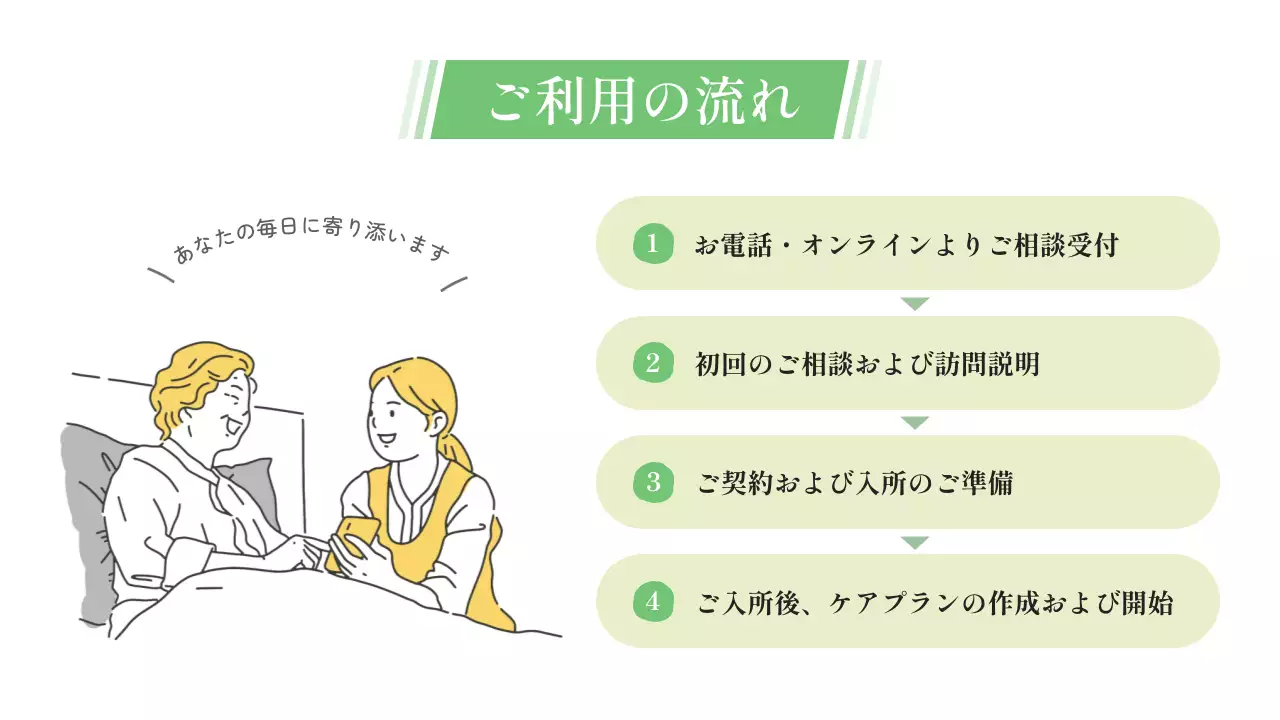 ご利用の流れ

あなたの毎日に寄り添います

1 お電話・オンラインよりご相談受付

2 初回のご相談および訪問説明

3 ご契約および入所のご準備

4 ご入所後、ケアプランの作成および開始